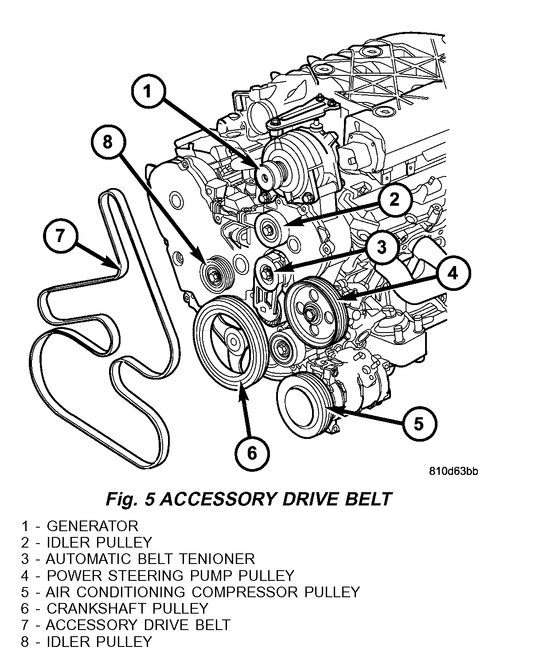 1
8
2
7
3
4
5
6
810d63bb

Fig. 5 ACCESSORY DRIVE BELT

1 - GENERATOR
2 - IDLER PULLEY
3 - AUTOMATIC BELT TENIONER
4 - POWER STEERING PUMP PULLEY
5 - AIR CONDITIONING COMPRESSOR PULLEY
6 - CRANKSHAFT PULLEY
7 - ACCESSORY DRIVE BELT
8 - IDLER PULLEY