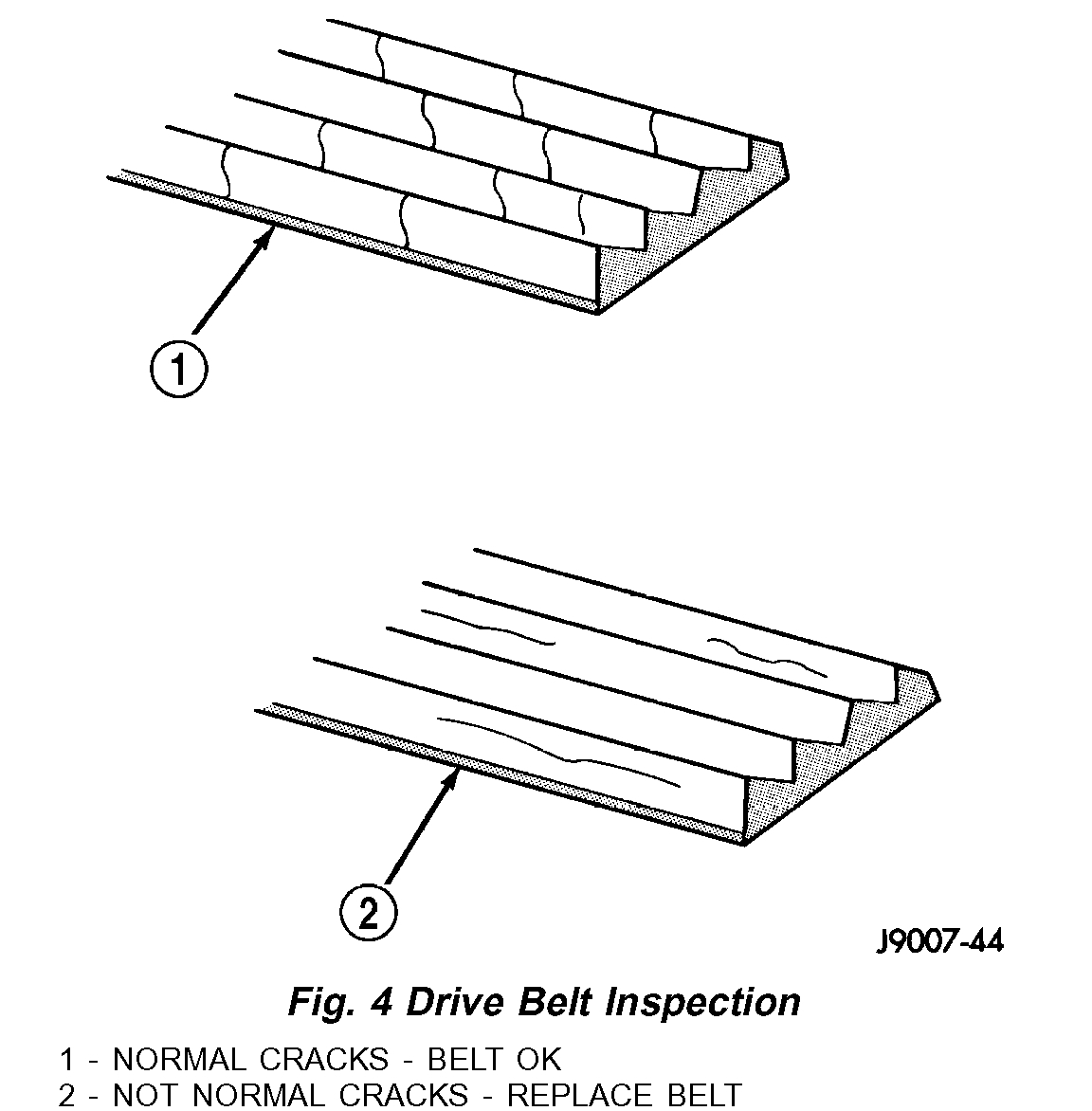 1

2

J9007-44

Fig. 4 Drive Belt Inspection

1 - NORMAL CRACKS - BELT OK
2 - NOT NORMAL CRACKS - REPLACE BELT