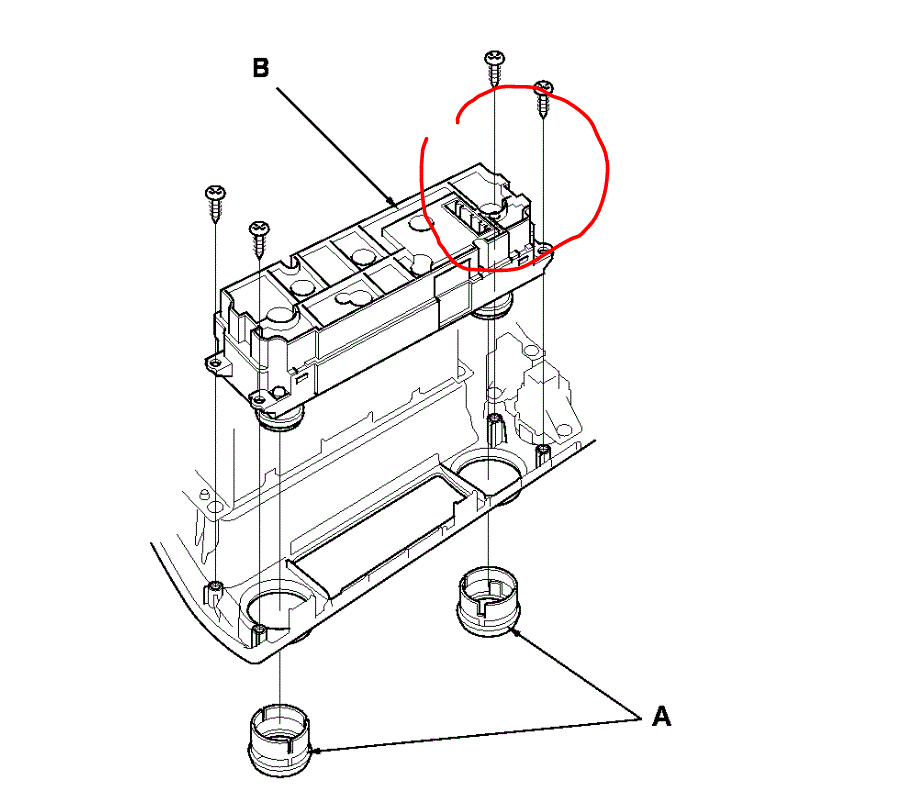 B

A