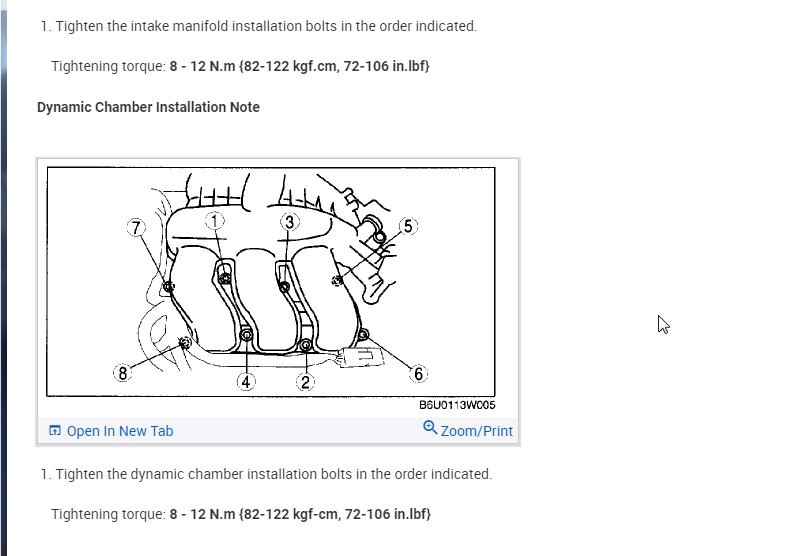 1. Tighten the intake manifold installation bolts in the order indicated.

Tightening torque: 8 - 12 N.m {82-122 kgf.cm, 72-106 in.lbf}

Dynamic Chamber Installation Note

7
1
3
5
8
4
2
6
B6U0113W005

Open In New Tab
Zoom/Print

1. Tighten the dynamic chamber installation bolts in the order indicated.

Tightening torque: 8 - 12 N.m {82-122 kgf-cm, 72-106 in.lbf}