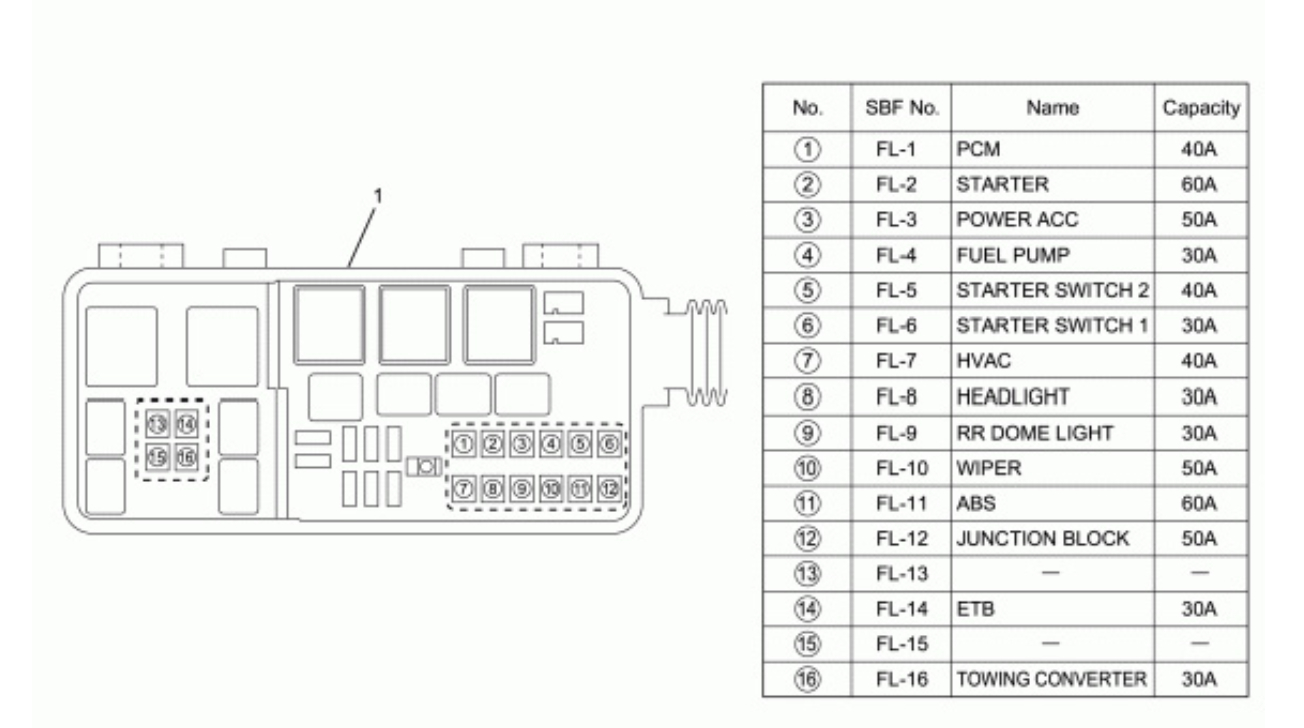 1

⑬ ⑭
⑮ ⑯

① ② ③ ④ ⑤ ⑥
⑦ ⑧ ⑨ ⑩ ⑪ ⑫

| No. | SBF No. | Name | Capacity |
|---|---|---|---|
| ① | FL-1 | PCM | 40A |
| ② | FL-2 | STARTER | 60A |
| ③ | FL-3 | POWER ACC | 50A |
| ④ | FL-4 | FUEL PUMP | 30A |
| ⑤ | FL-5 | STARTER SWITCH 2 | 40A |
| ⑥ | FL-6 | STARTER SWITCH 1 | 30A |
| ⑦ | FL-7 | HVAC | 40A |
| ⑧ | FL-8 | HEADLIGHT | 30A |
| ⑨ | FL-9 | RR DOME LIGHT | 30A |
| ⑩ | FL-10 | WIPER | 50A |
| ⑪ | FL-11 | ABS | 60A |
| ⑫ | FL-12 | JUNCTION BLOCK | 50A |
| ⑬ | FL-13 | — | — |
| ⑭ | FL-14 | ETB | 30A |
| ⑮ | FL-15 | — | — |
| ⑯ | FL-16 | TOWING CONVERTER | 30A |