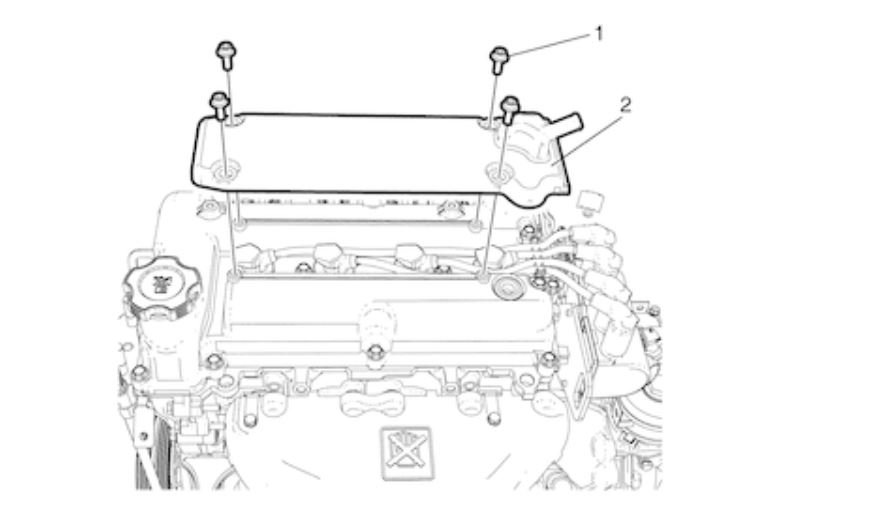 1
2