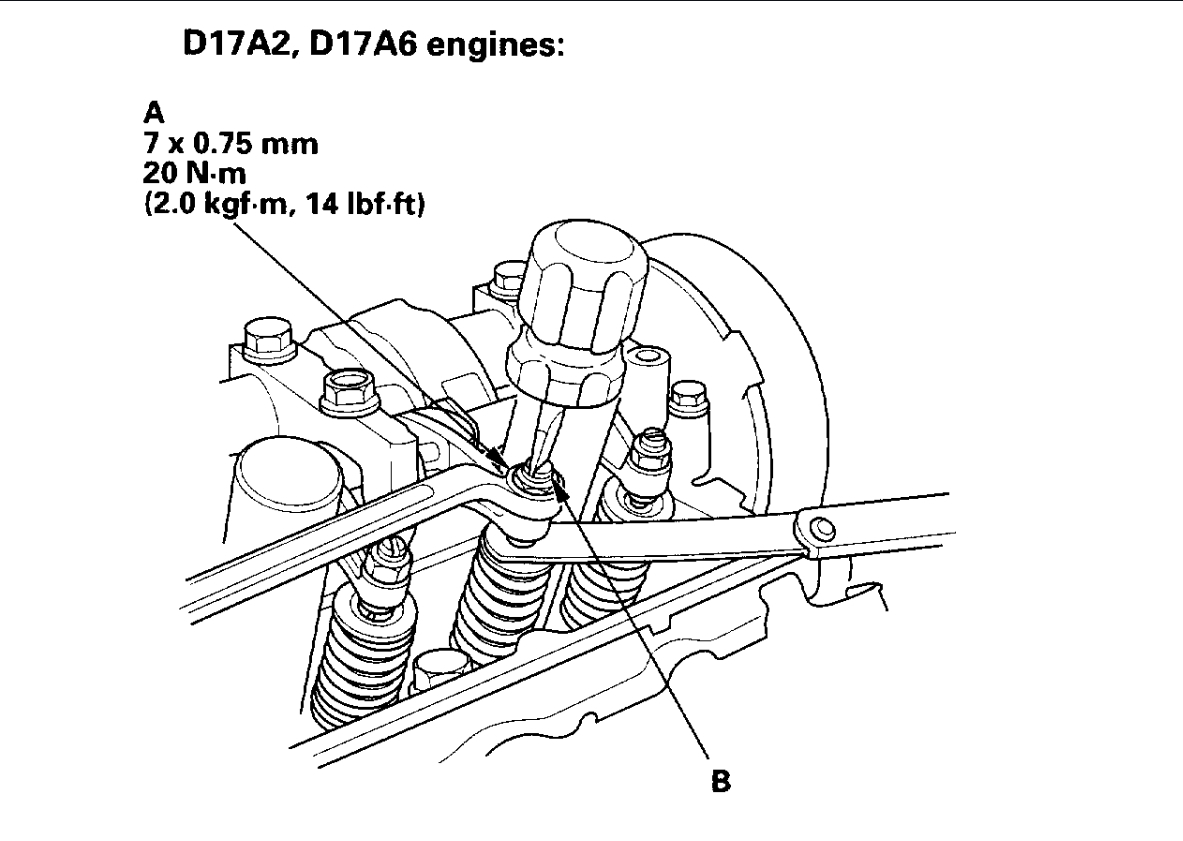 D17A2, D17A6 engines:

A
7 x 0.75 mm
20 N·m
(2.0 kgf·m, 14 lbf·ft)

B