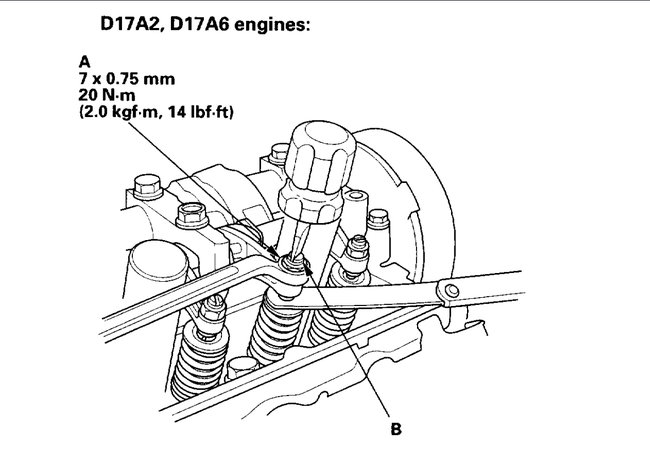 D17A2, D17A6 engines:

A
7 x 0.75 mm
20 N·m
(2.0 kgf·m, 14 lbf·ft)

B