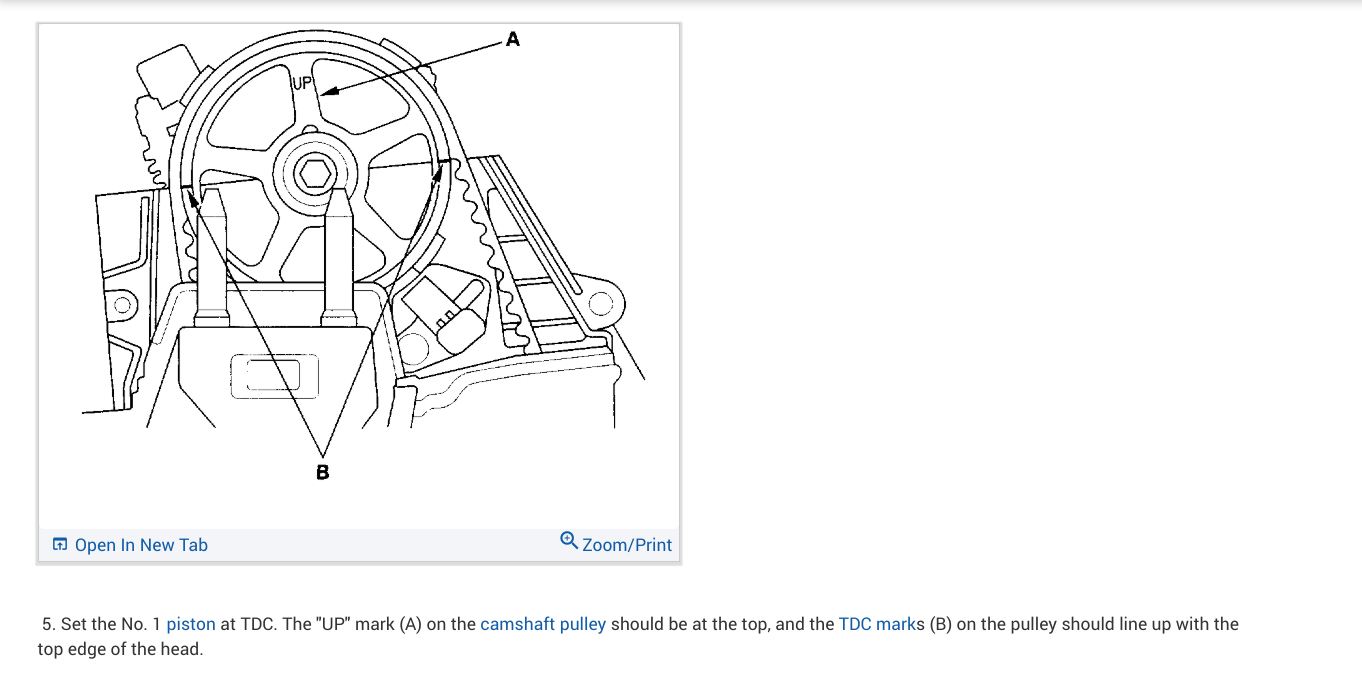 A

UP

B

Open In New Tab

Zoom/Print

5. Set the No. 1 piston at TDC. The "UP" mark (A) on the camshaft pulley should be at the top, and the TDC marks (B) on the pulley should line up with the top edge of the head.