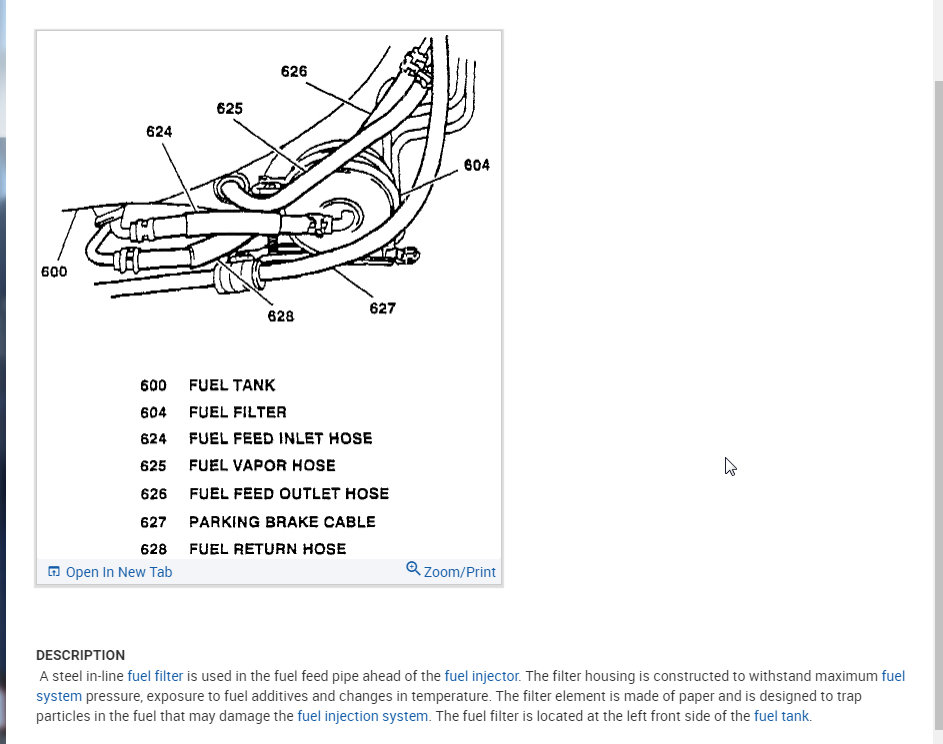 626
625
624
604
600
628
627

600 FUEL TANK
604 FUEL FILTER
624 FUEL FEED INLET HOSE
625 FUEL VAPOR HOSE
626 FUEL FEED OUTLET HOSE
627 PARKING BRAKE CABLE
628 FUEL RETURN HOSE

Open In New Tab
Zoom/Print

DESCRIPTION
A steel in-line fuel filter is used in the fuel feed pipe ahead of the fuel injector. The filter housing is constructed to withstand maximum fuel system pressure, exposure to fuel additives and changes in temperature. The filter element is made of paper and is designed to trap particles in the fuel that may damage the fuel injection system. The fuel filter is located at the left front side of the fuel tank.