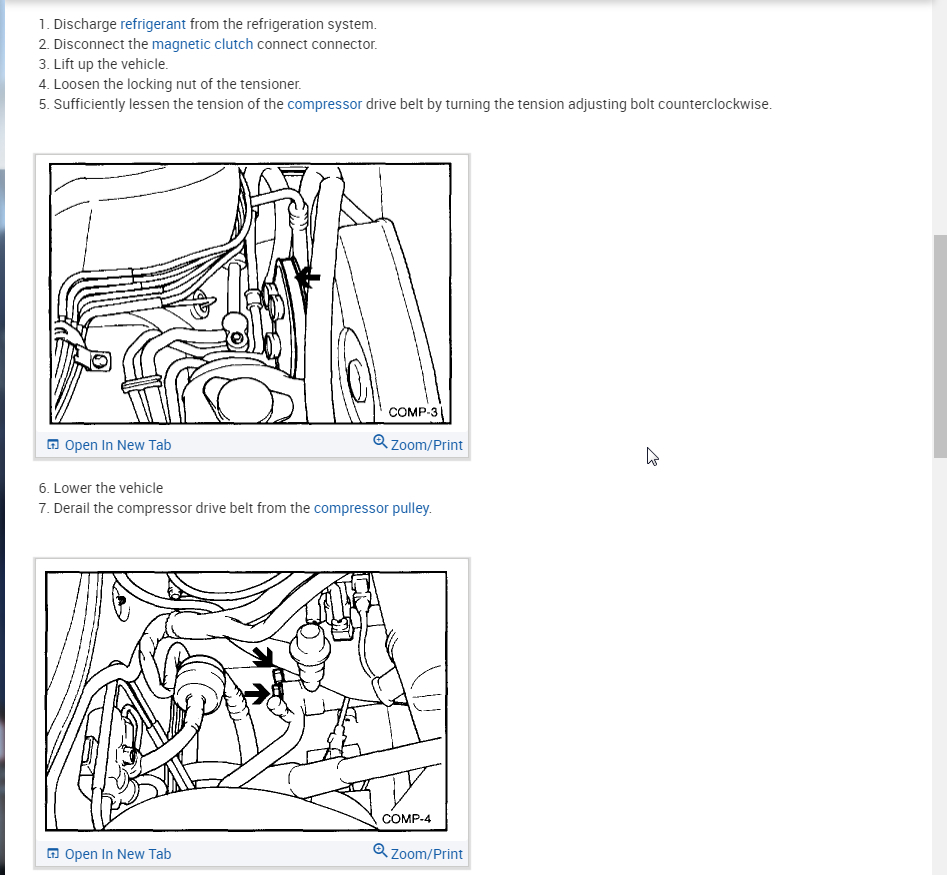 1. Discharge refrigerant from the refrigeration system.
2. Disconnect the magnetic clutch connect connector.
3. Lift up the vehicle.
4. Loosen the locking nut of the tensioner.
5. Sufficiently lessen the tension of the compressor drive belt by turning the tension adjusting bolt counterclockwise.

COMP-3

Open In New Tab Zoom/Print

6. Lower the vehicle
7. Derail the compressor drive belt from the compressor pulley.

COMP-4

Open In New Tab Zoom/Print