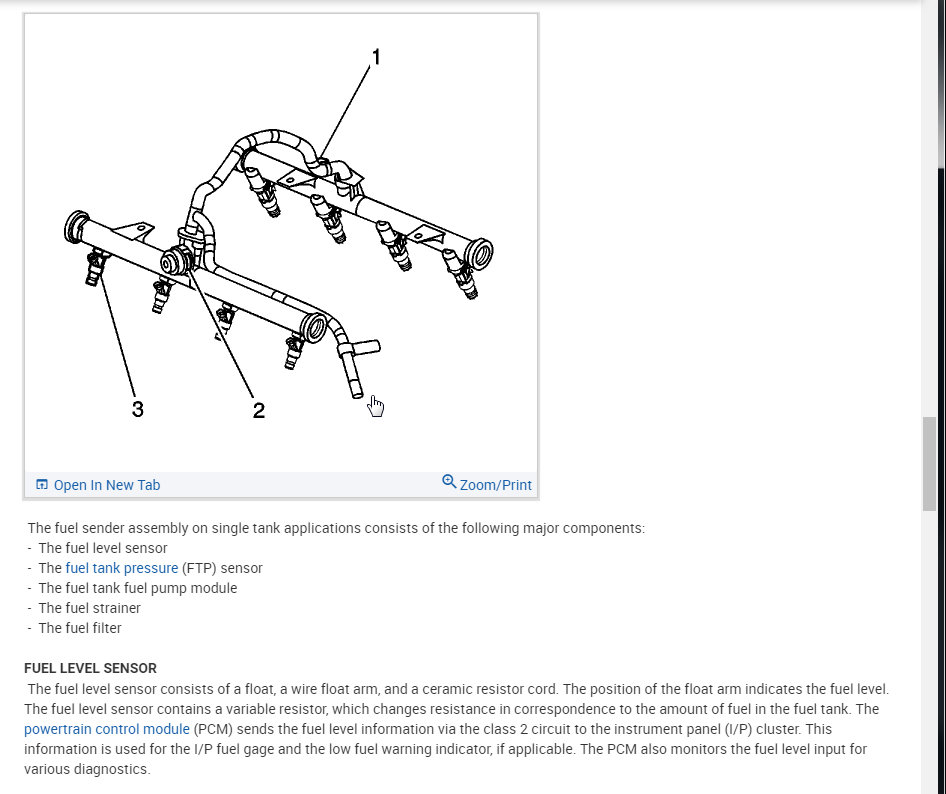 1

3

2

Open In New Tab

Zoom/Print

The fuel sender assembly on single tank applications consists of the following major components:
- The fuel level sensor
- The fuel tank pressure (FTP) sensor
- The fuel tank fuel pump module
- The fuel strainer
- The fuel filter

FUEL LEVEL SENSOR
The fuel level sensor consists of a float, a wire float arm, and a ceramic resistor cord. The position of the float arm indicates the fuel level. The fuel level sensor contains a variable resistor, which changes resistance in correspondence to the amount of fuel in the fuel tank. The powertrain control module (PCM) sends the fuel level information via the class 2 circuit to the instrument panel (I/P) cluster. This information is used for the I/P fuel gage and the low fuel warning indicator, if applicable. The PCM also monitors the fuel level input for various diagnostics.