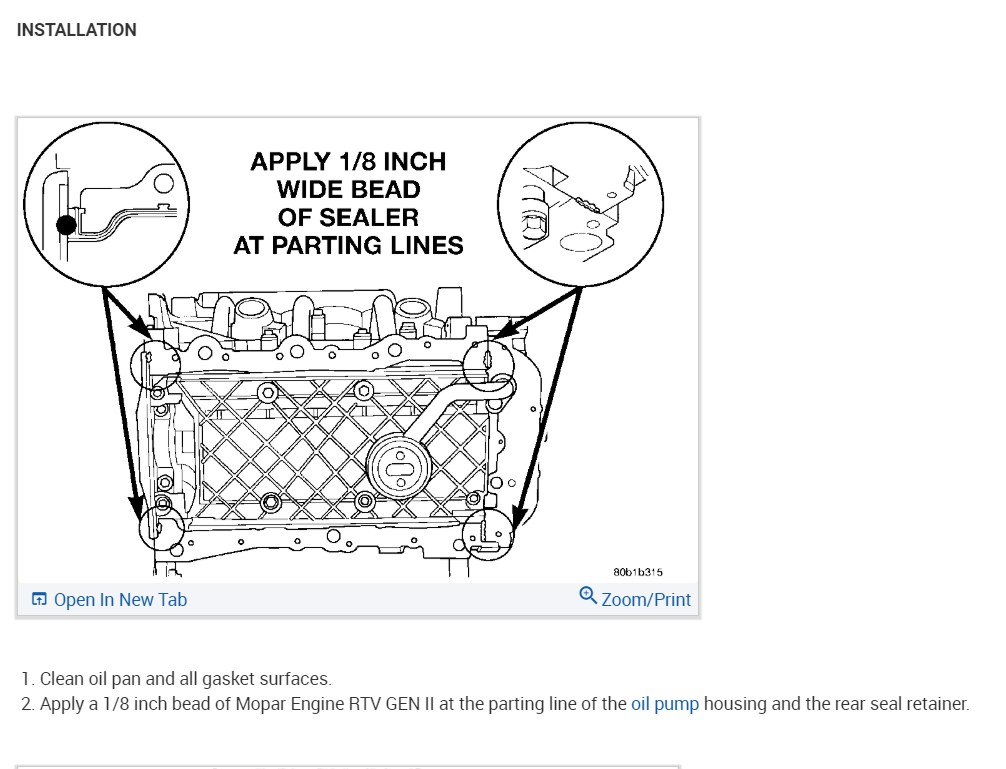 INSTALLATION

APPLY 1/8 INCH WIDE BEAD OF SEALER AT PARTING LINES

80b1b315

Open In New Tab

Zoom/Print

1. Clean oil pan and all gasket surfaces.
2. Apply a 1/8 inch bead of Mopar Engine RTV GEN II at the parting line of the oil pump housing and the rear seal retainer.