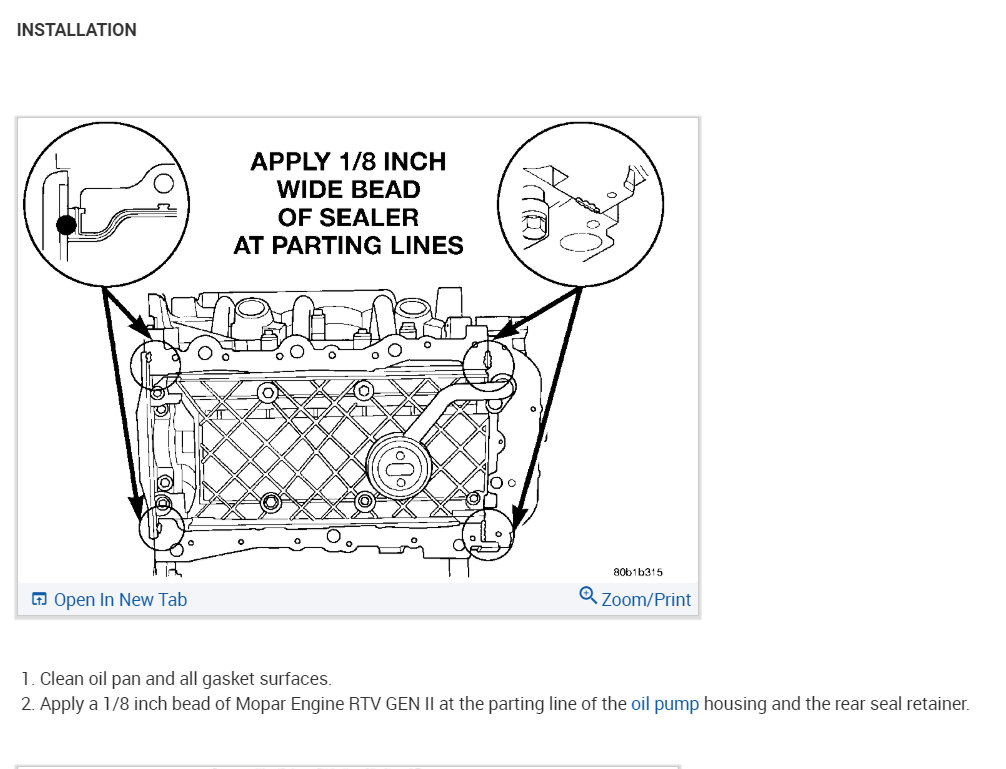 INSTALLATION

APPLY 1/8 INCH WIDE BEAD OF SEALER AT PARTING LINES

80b1b315

Open In New Tab

Zoom/Print

1. Clean oil pan and all gasket surfaces.
2. Apply a 1/8 inch bead of Mopar Engine RTV GEN II at the parting line of the oil pump housing and the rear seal retainer.