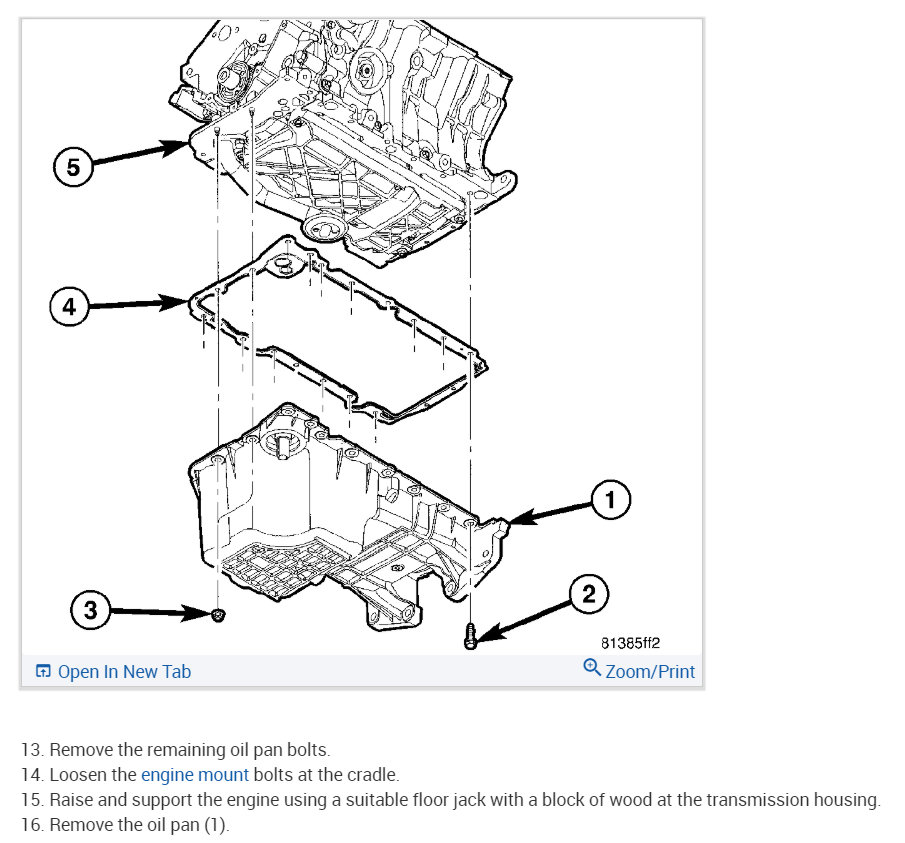 5

4

1

3

2

81385ff2

Open In New Tab

Zoom/Print

13. Remove the remaining oil pan bolts.
14. Loosen the engine mount bolts at the cradle.
15. Raise and support the engine using a suitable floor jack with a block of wood at the transmission housing.
16. Remove the oil pan (1).