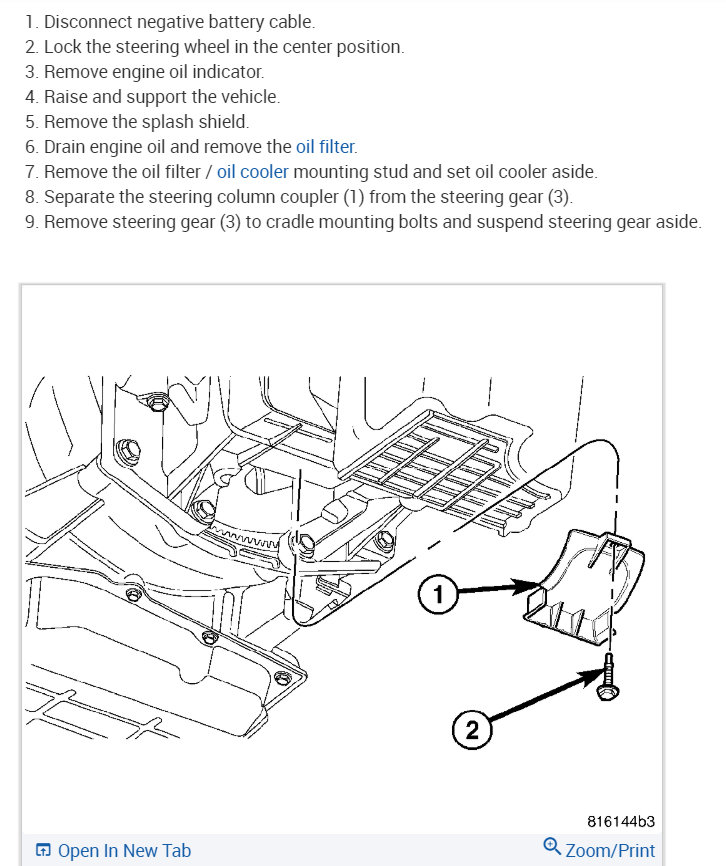 1. Disconnect negative battery cable.
2. Lock the steering wheel in the center position.
3. Remove engine oil indicator.
4. Raise and support the vehicle.
5. Remove the splash shield.
6. Drain engine oil and remove the oil filter.
7. Remove the oil filter / oil cooler mounting stud and set oil cooler aside.
8. Separate the steering column coupler (1) from the steering gear (3).
9. Remove steering gear (3) to cradle mounting bolts and suspend steering gear aside.

1

2

816144b3

Open In New Tab

Zoom/Print