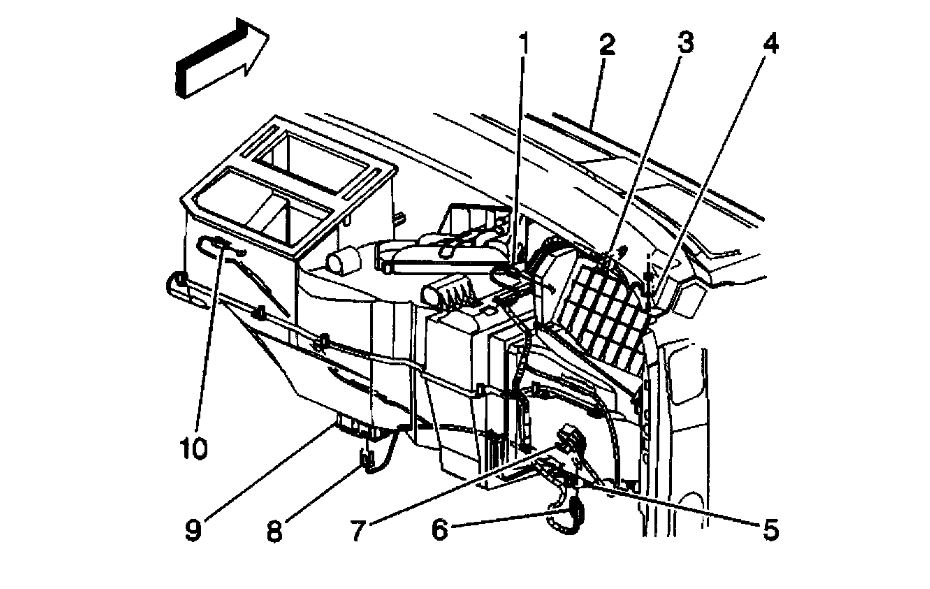 1
2
3
4
10
9
8
7
6
5