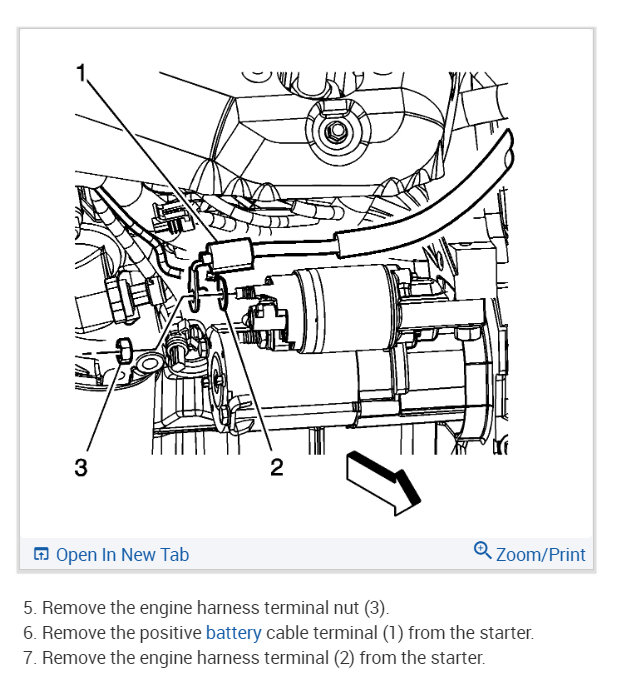 1

3

2

Open In New Tab

Zoom/Print

5. Remove the engine harness terminal nut (3).
6. Remove the positive battery cable terminal (1) from the starter.
7. Remove the engine harness terminal (2) from the starter.