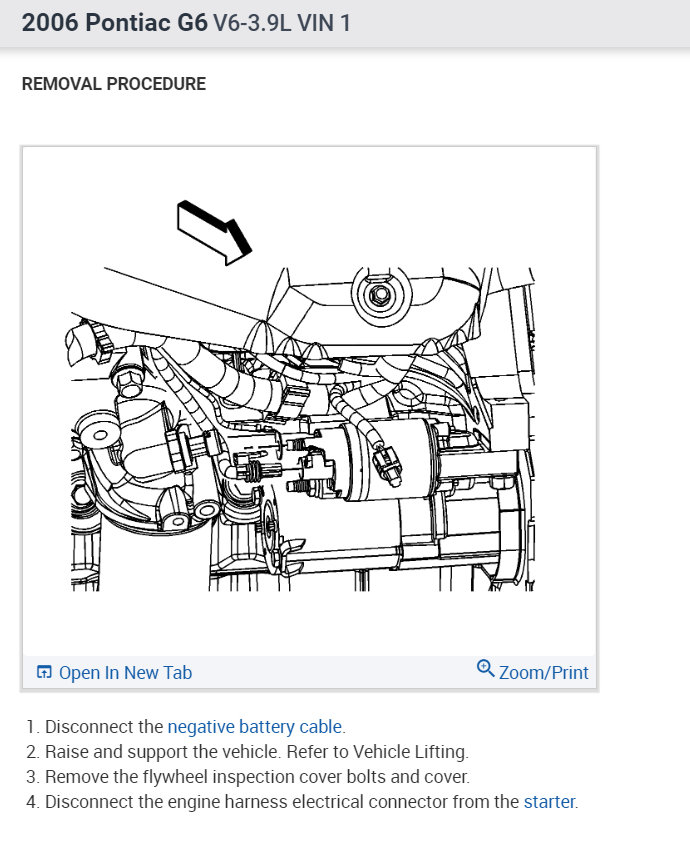 2006 Pontiac G6 V6-3.9L VIN 1

REMOVAL PROCEDURE

Open In New Tab

Zoom/Print

1. Disconnect the negative battery cable.
2. Raise and support the vehicle. Refer to Vehicle Lifting.
3. Remove the flywheel inspection cover bolts and cover.
4. Disconnect the engine harness electrical connector from the starter.