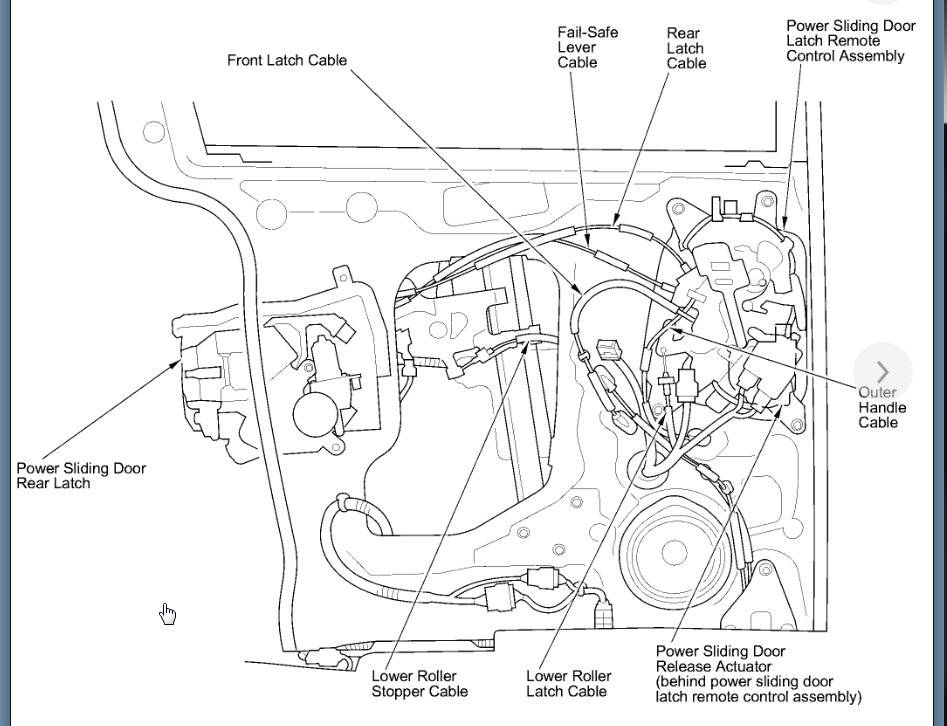 Front Latch Cable

Fail-Safe Lever Cable

Rear Latch Cable

Power Sliding Door Latch Remote Control Assembly

Outer Handle Cable

Power Sliding Door Rear Latch

Lower Roller Stopper Cable

Lower Roller Latch Cable

Power Sliding Door Release Actuator (behind power sliding door latch remote control assembly)