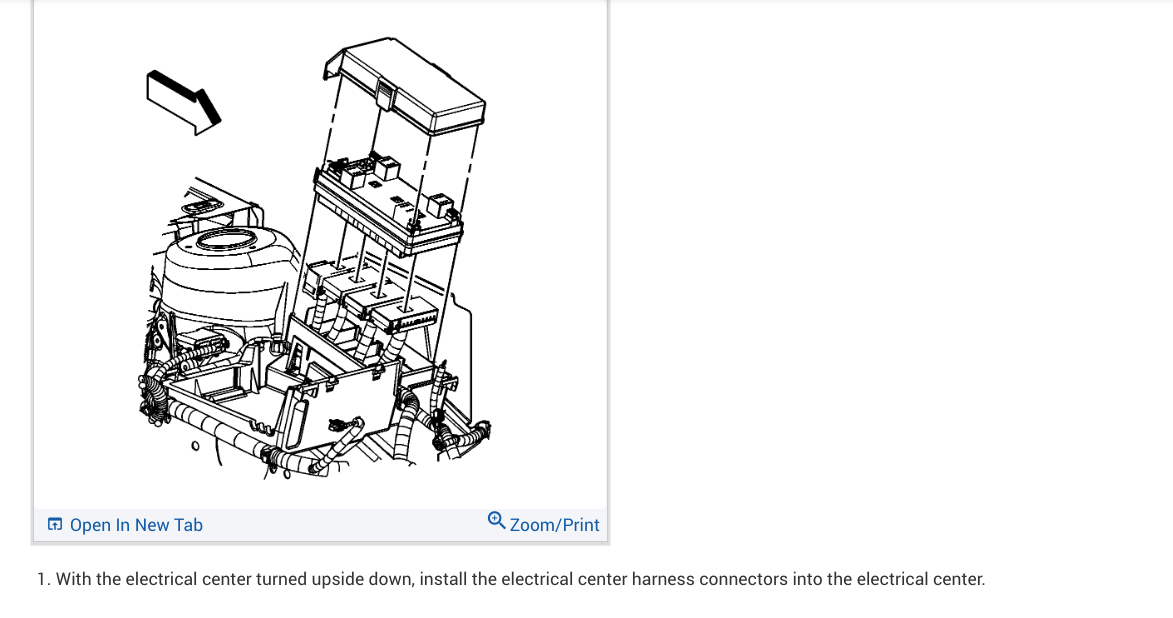 Open In New Tab

Zoom/Print

1. With the electrical center turned upside down, install the electrical center harness connectors into the electrical center.