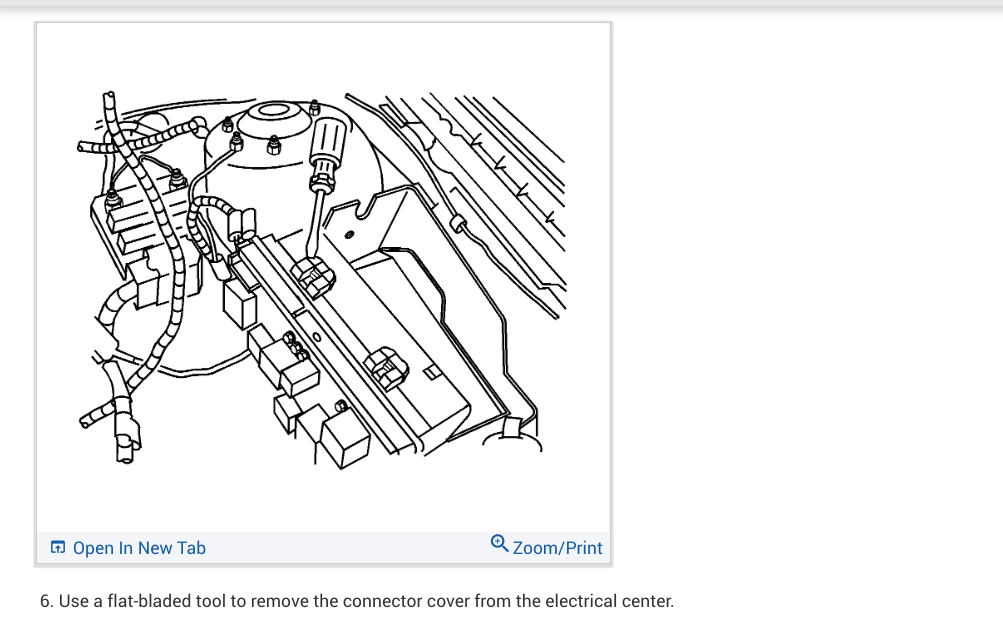 Open In New Tab

Zoom/Print

6. Use a flat-bladed tool to remove the connector cover from the electrical center.