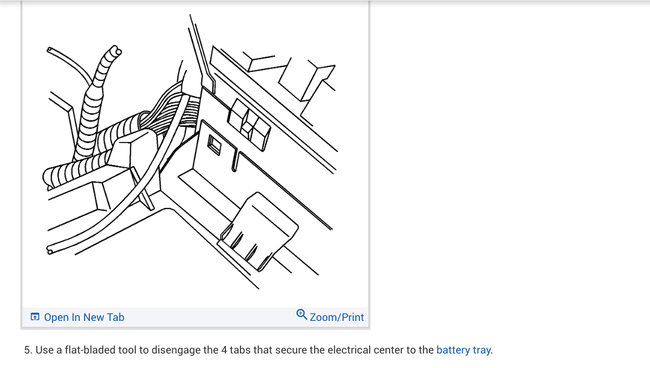 Open In New Tab

Zoom/Print

5. Use a flat-bladed tool to disengage the 4 tabs that secure the electrical center to the battery tray.