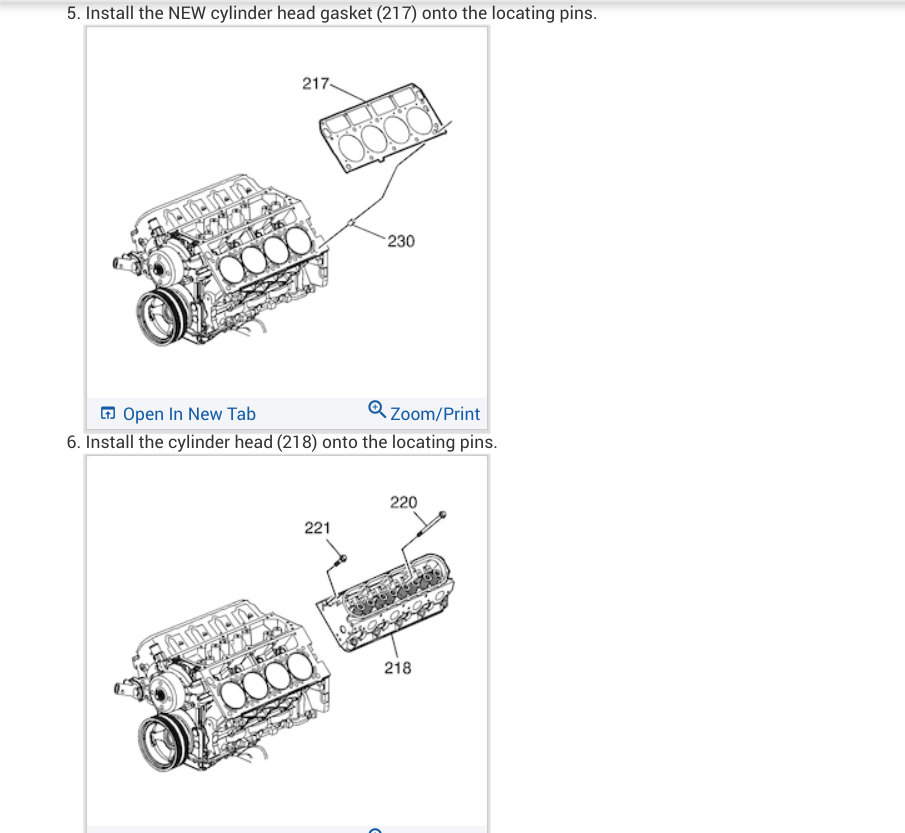 5. Install the NEW cylinder head gasket (217) onto the locating pins.

217

230

Open In New Tab

Zoom/Print

6. Install the cylinder head (218) onto the locating pins.

220

221

218