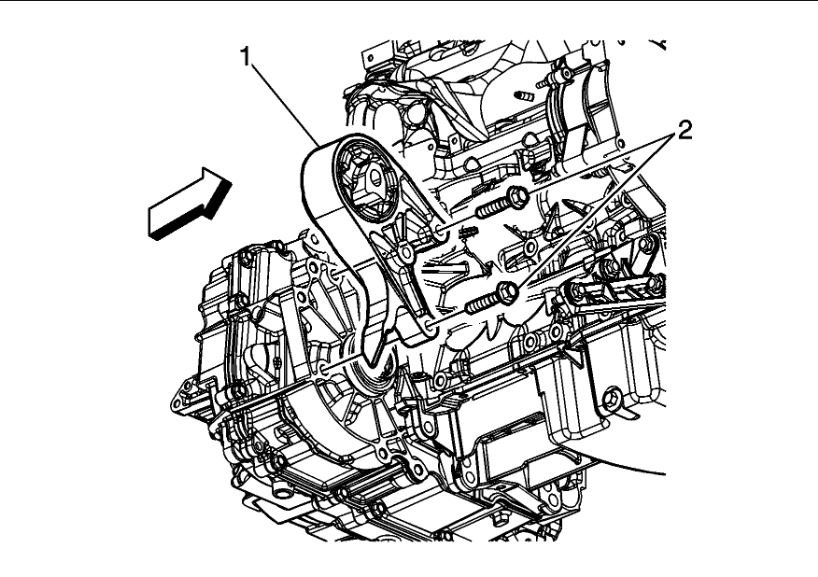 1
2