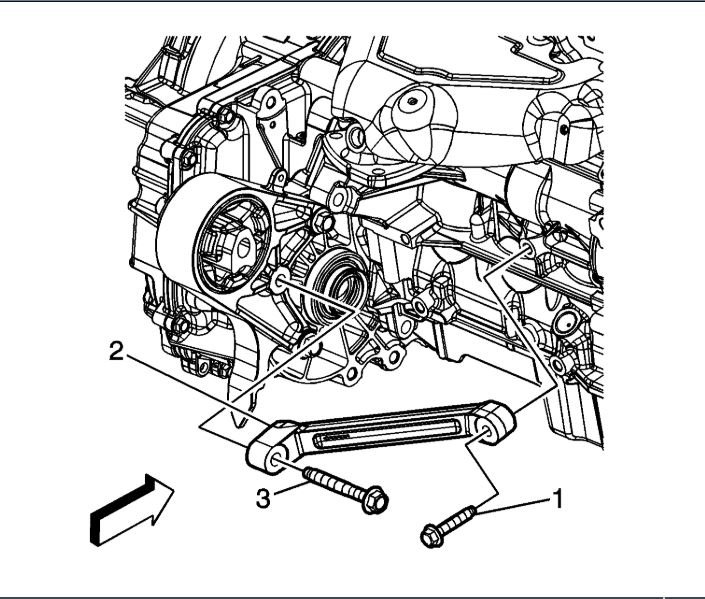 2
3
1