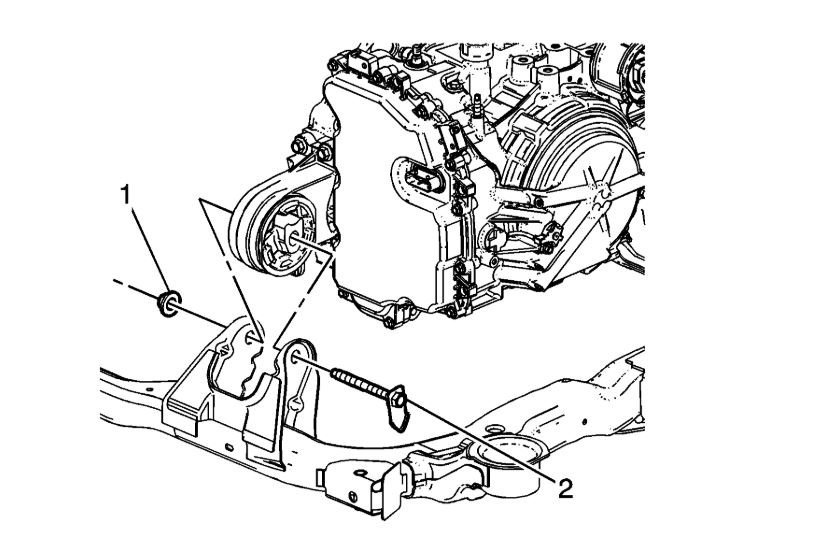 1

2