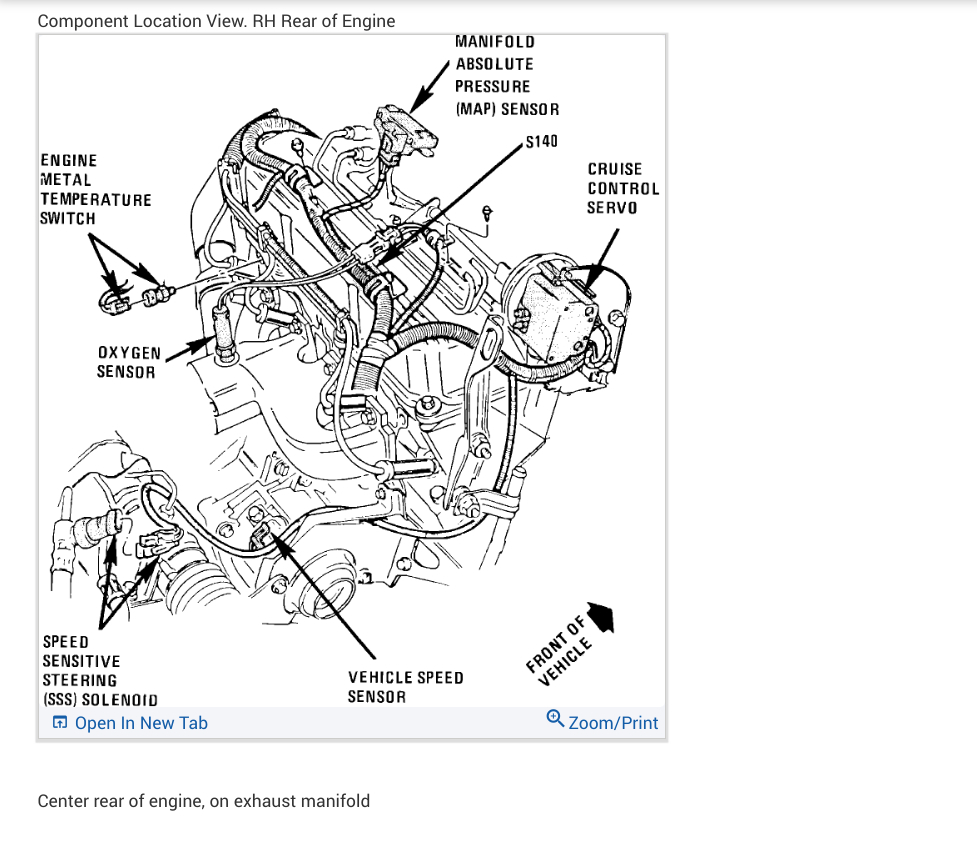 Component Location View. RH Rear of Engine

MANIFOLD ABSOLUTE PRESSURE (MAP) SENSOR

S140

ENGINE METAL TEMPERATURE SWITCH

CRUISE CONTROL SERVO

OXYGEN SENSOR

SPEED SENSITIVE STEERING (SSS) SOLENOID

VEHICLE SPEED SENSOR

FRONT OF VEHICLE

Open In New Tab

Zoom/Print

Center rear of engine, on exhaust manifold