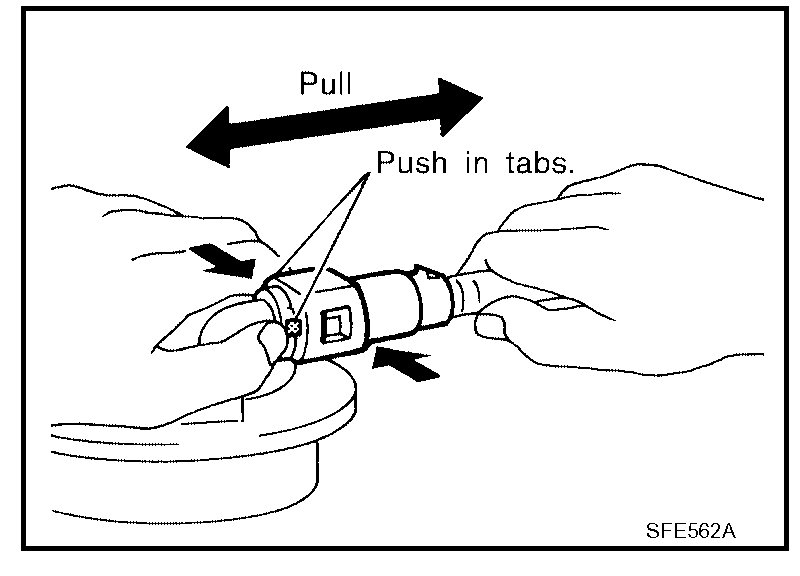 Pull

Push in tabs.

SFE562A