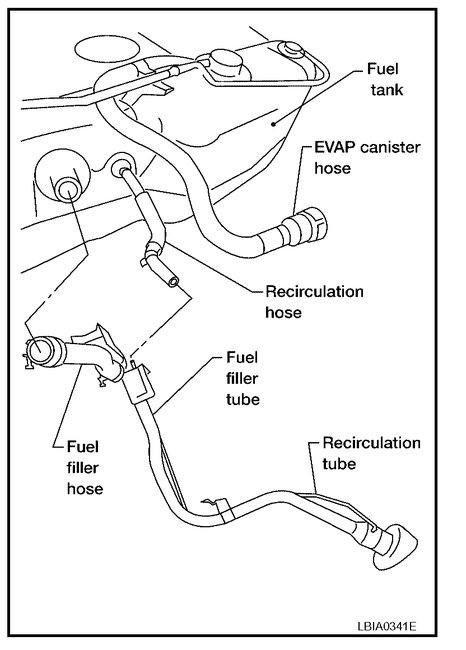 Fuel tank

EVAP canister hose

Recirculation hose

Fuel filler tube

Fuel filler hose

Recirculation tube

LBIA0341E