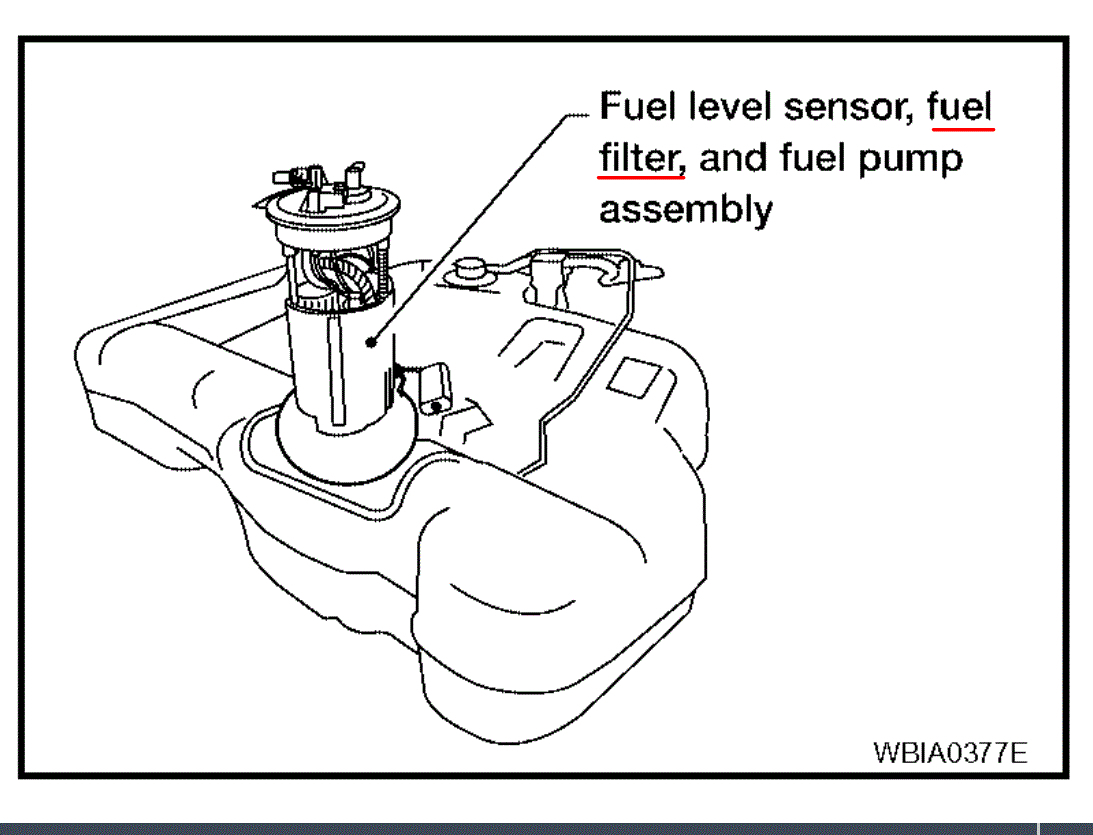 Fuel level sensor, fuel filter, and fuel pump assembly

WBIA0377E