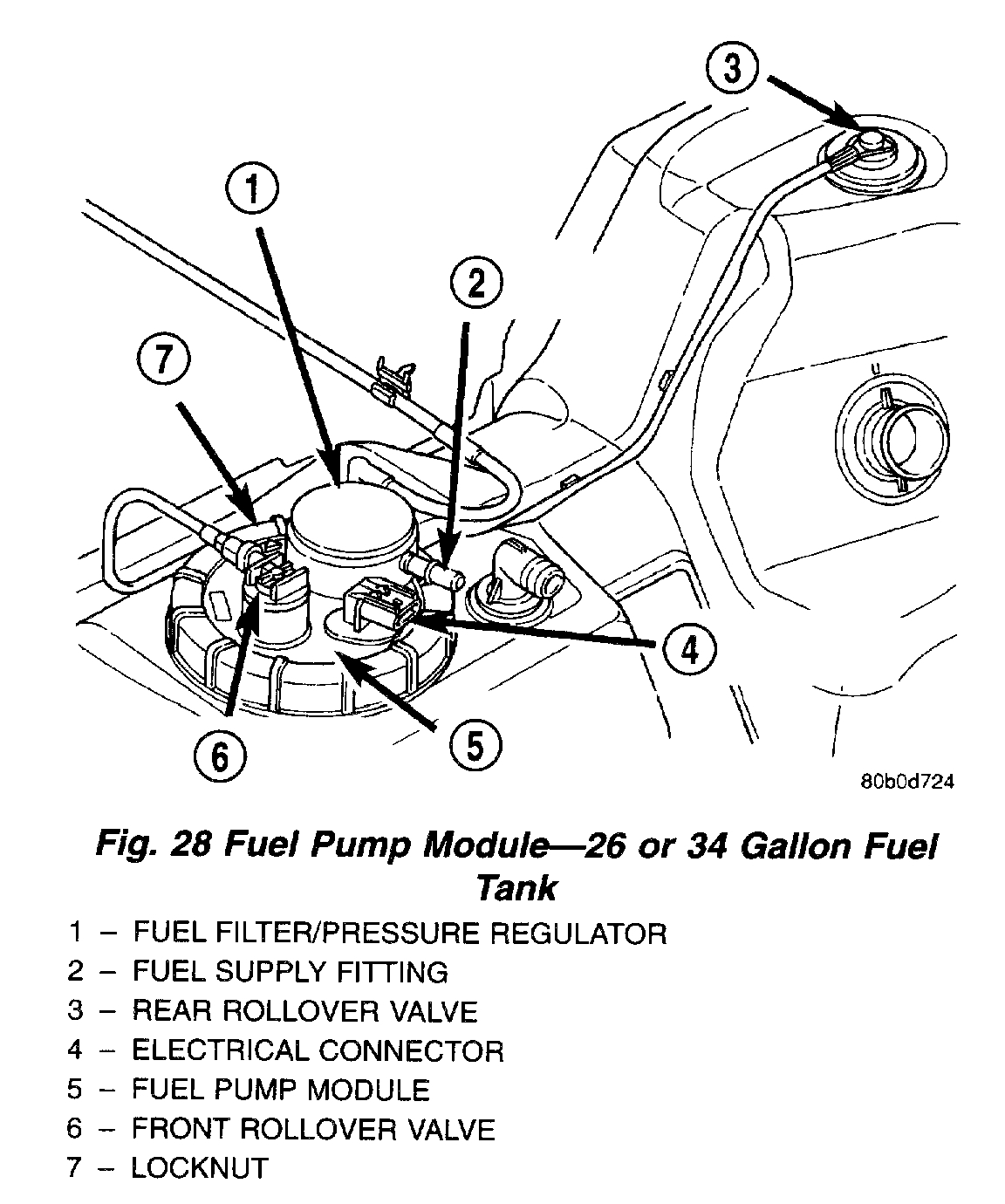 3

1

2

7

4

6

5

80b0d724

Fig. 28 Fuel Pump Module—26 or 34 Gallon Fuel Tank

1 – FUEL FILTER/PRESSURE REGULATOR
2 – FUEL SUPPLY FITTING
3 – REAR ROLLOVER VALVE
4 – ELECTRICAL CONNECTOR
5 – FUEL PUMP MODULE
6 – FRONT ROLLOVER VALVE
7 – LOCKNUT