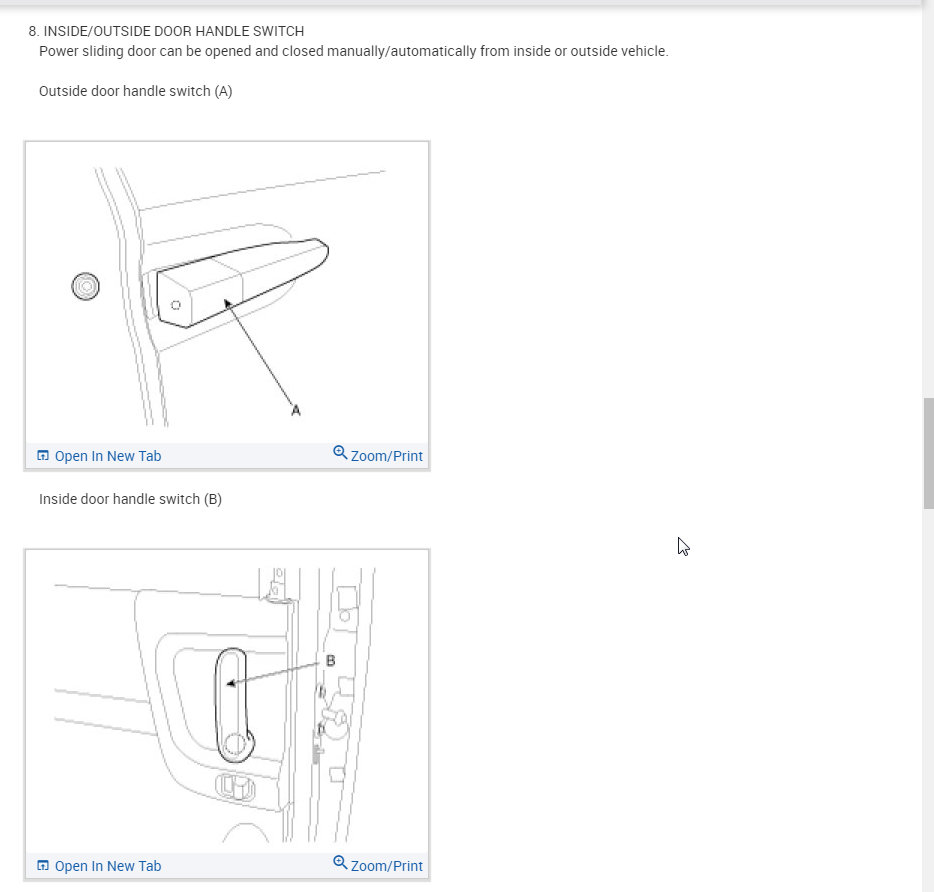 8. INSIDE/OUTSIDE DOOR HANDLE SWITCH
Power sliding door can be opened and closed manually/automatically from inside or outside vehicle.

Outside door handle switch (A)

A

Open In New Tab
Zoom/Print

Inside door handle switch (B)

B

Open In New Tab
Zoom/Print