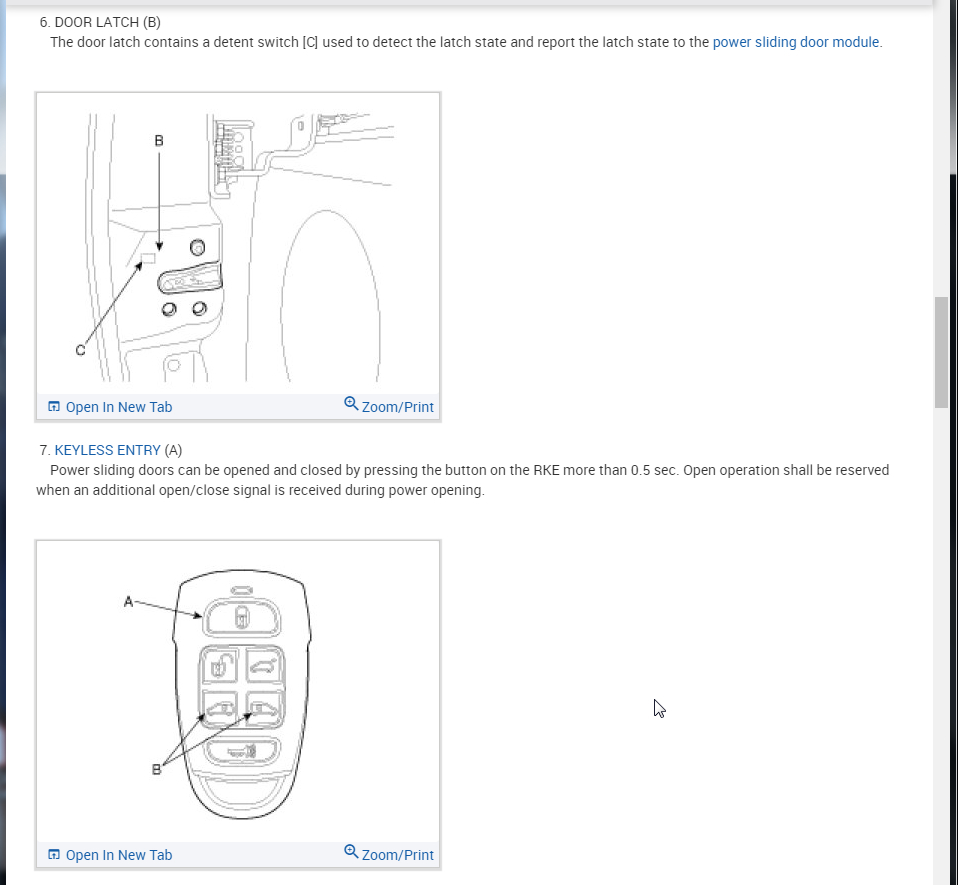 6. DOOR LATCH (B)
The door latch contains a detent switch [C] used to detect the latch state and report the latch state to the power sliding door module.

B

C

Open In New Tab
Zoom/Print

7. KEYLESS ENTRY (A)
Power sliding doors can be opened and closed by pressing the button on the RKE more than 0.5 sec. Open operation shall be reserved when an additional open/close signal is received during power opening.

A

B

Open In New Tab
Zoom/Print