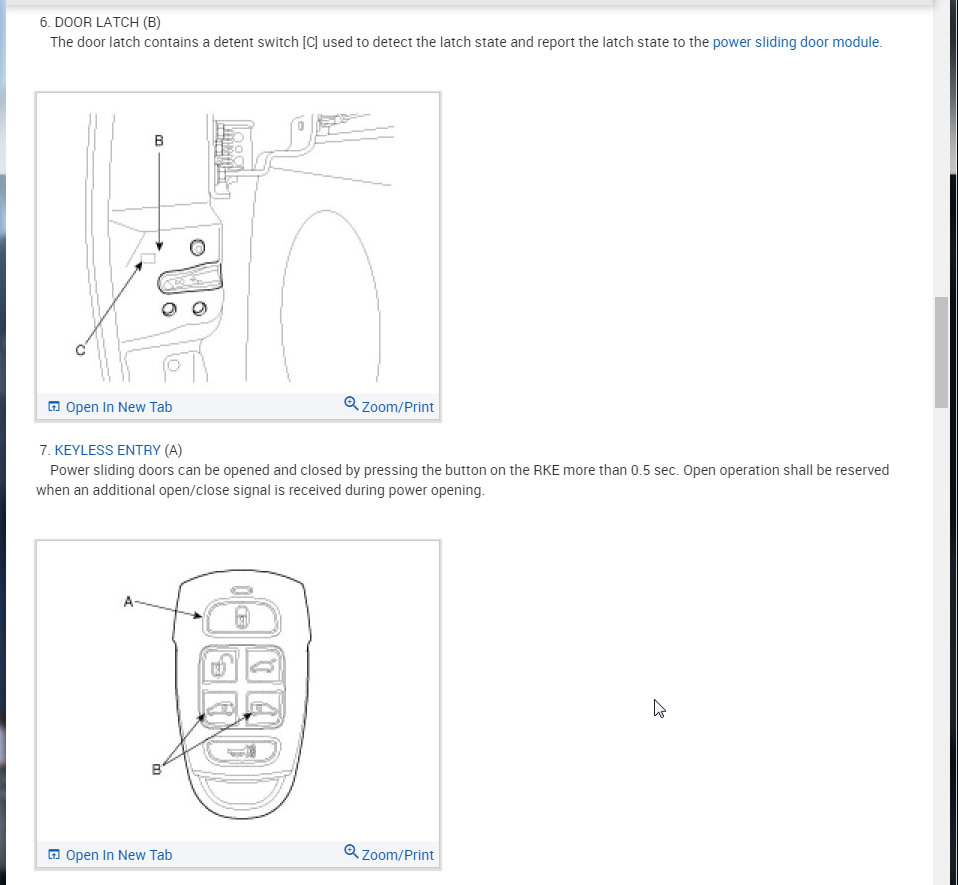 6. DOOR LATCH (B)
The door latch contains a detent switch [C] used to detect the latch state and report the latch state to the power sliding door module.

B

C

Open In New Tab
Zoom/Print

7. KEYLESS ENTRY (A)
Power sliding doors can be opened and closed by pressing the button on the RKE more than 0.5 sec. Open operation shall be reserved when an additional open/close signal is received during power opening.

A

B

Open In New Tab
Zoom/Print