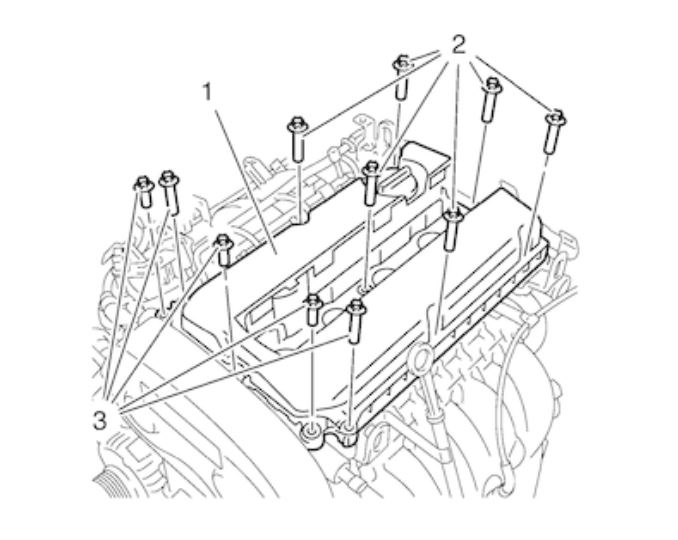 2
1
3