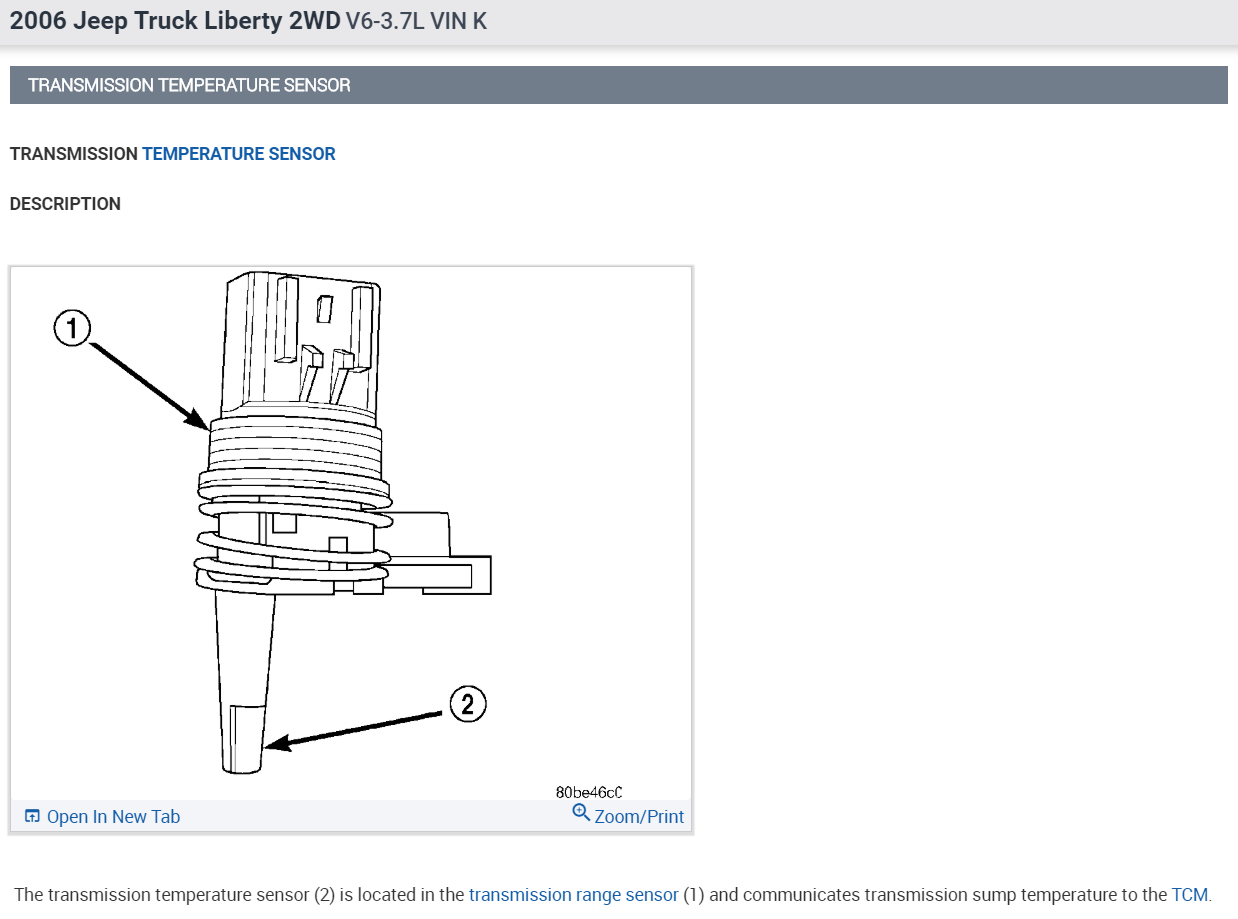 2006 Jeep Truck Liberty 2WD V6-3.7L VIN K

TRANSMISSION TEMPERATURE SENSOR

TRANSMISSION TEMPERATURE SENSOR

DESCRIPTION

1

2

80be46c0

Open In New Tab

Zoom/Print

The transmission temperature sensor (2) is located in the transmission range sensor (1) and communicates transmission sump temperature to the TCM.