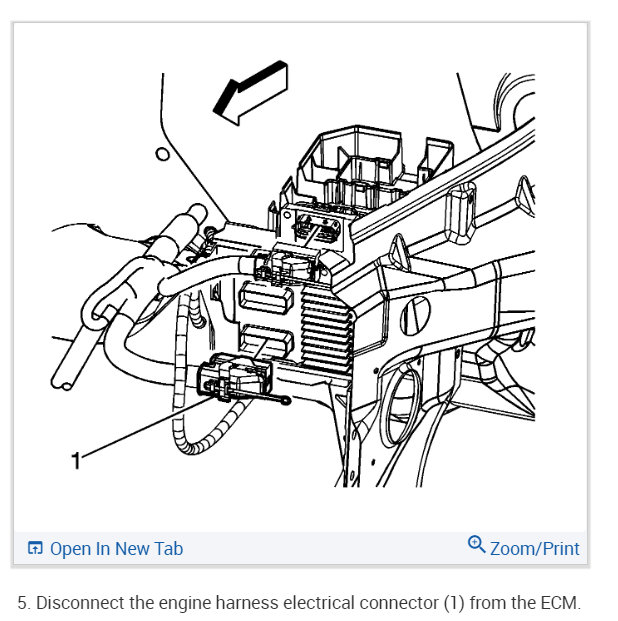 1

Open In New Tab

Zoom/Print

5. Disconnect the engine harness electrical connector (1) from the ECM.