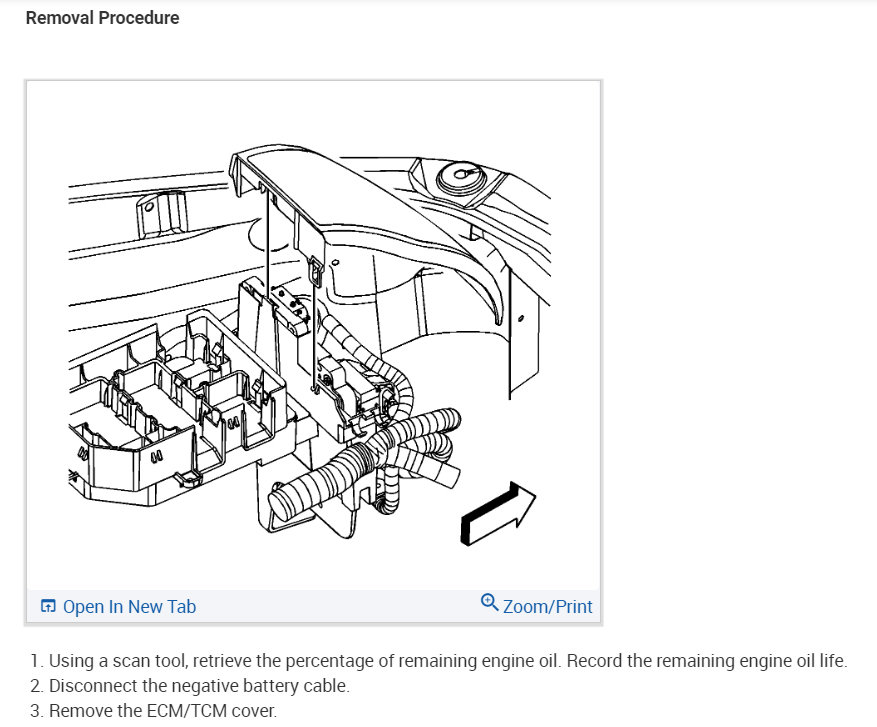 Removal Procedure

Open In New Tab

Zoom/Print

1. Using a scan tool, retrieve the percentage of remaining engine oil. Record the remaining engine oil life.
2. Disconnect the negative battery cable.
3. Remove the ECM/TCM cover.