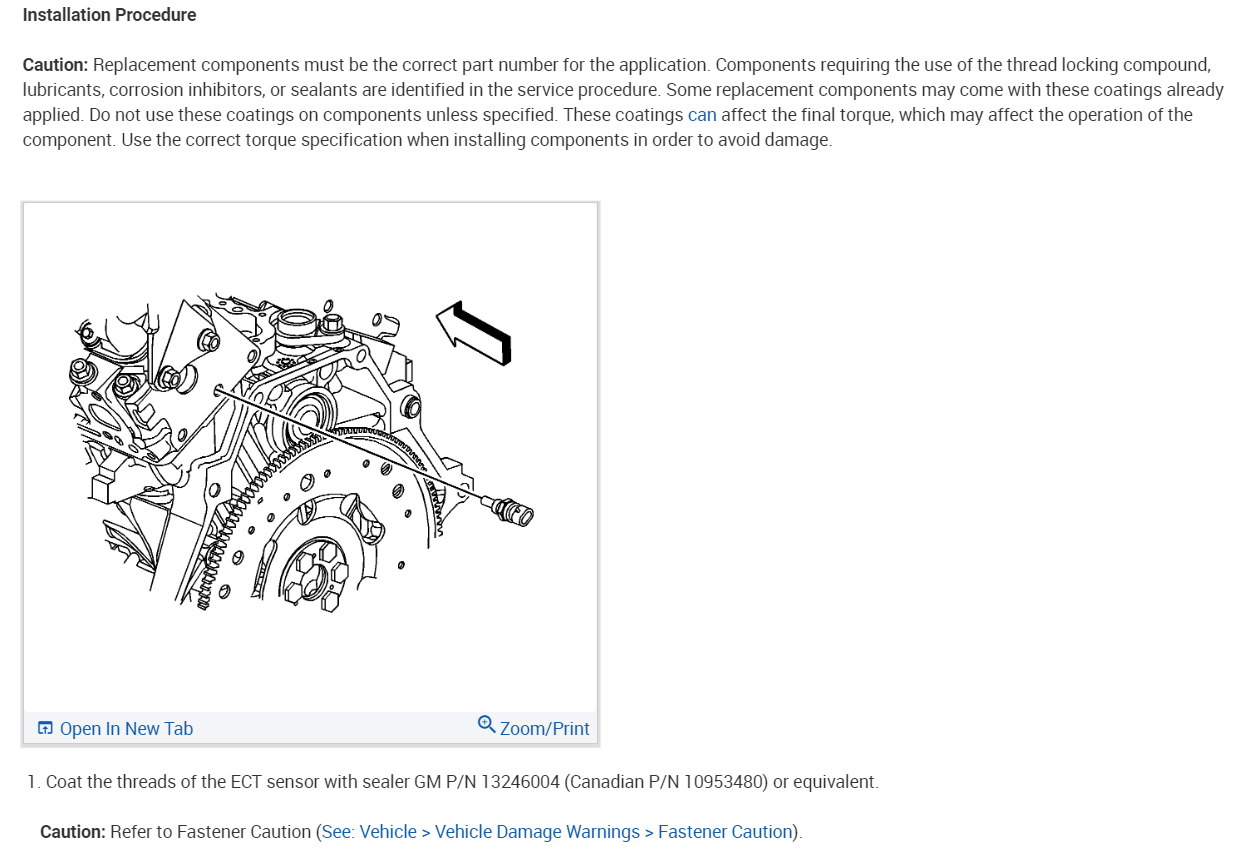 Installation Procedure

Caution: Replacement components must be the correct part number for the application. Components requiring the use of the thread locking compound, lubricants, corrosion inhibitors, or sealants are identified in the service procedure. Some replacement components may come with these coatings already applied. Do not use these coatings on components unless specified. These coatings can affect the final torque, which may affect the operation of the component. Use the correct torque specification when installing components in order to avoid damage.

Open In New Tab

Zoom/Print

1. Coat the threads of the ECT sensor with sealer GM P/N 13246004 (Canadian P/N 10953480) or equivalent.

Caution: Refer to Fastener Caution (See: Vehicle > Vehicle Damage Warnings > Fastener Caution).