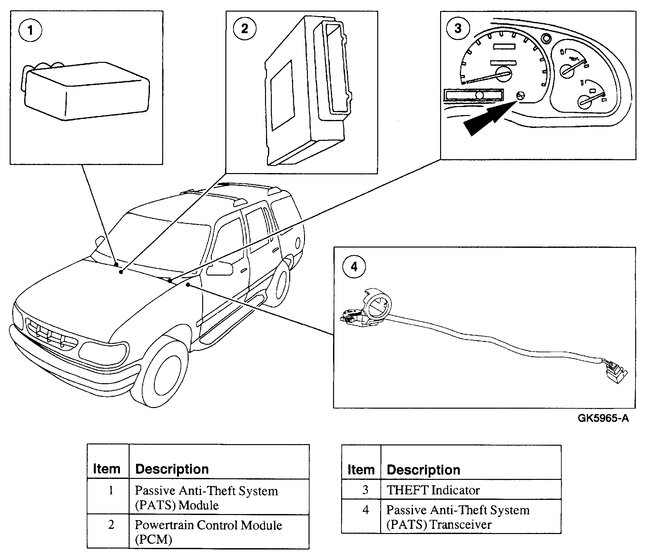 1

2

3

4

GK5965-A

| Item | Description |
|---|---|
| 1 | Passive Anti-Theft System (PATS) Module |
| 2 | Powertrain Control Module (PCM) |

| Item | Description |
|---|---|
| 3 | THEFT Indicator |
| 4 | Passive Anti-Theft System (PATS) Transceiver |