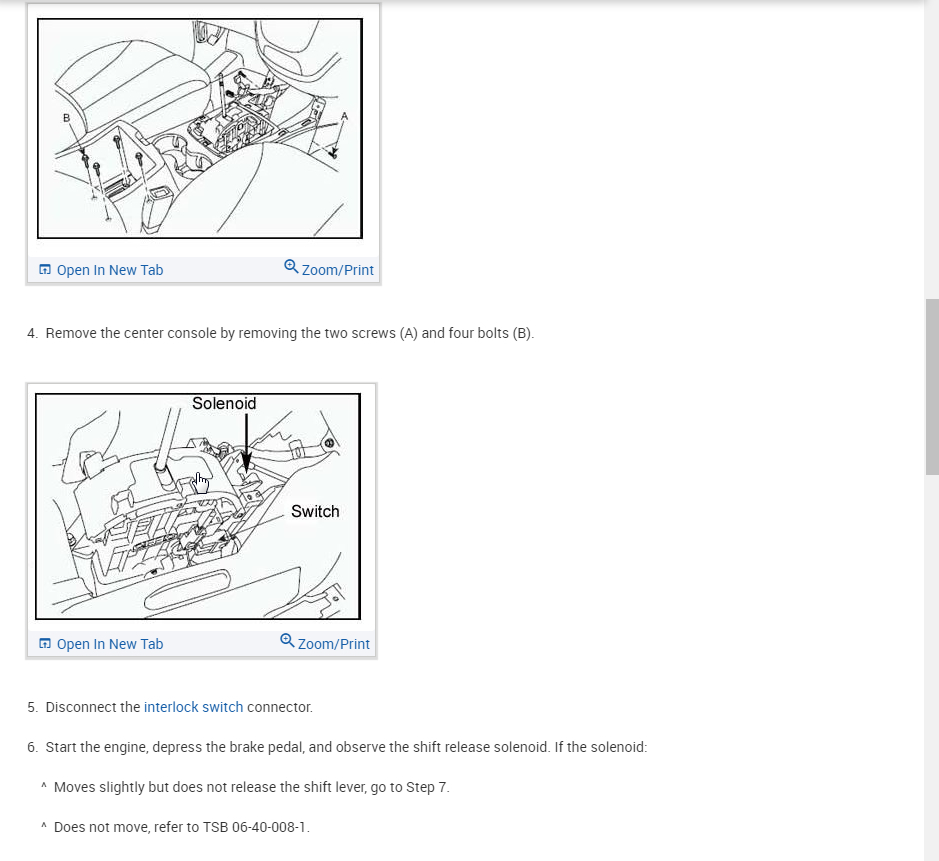 B

A

Open In New Tab

Zoom/Print

4. Remove the center console by removing the two screws (A) and four bolts (B).

Solenoid

Switch

Open In New Tab

Zoom/Print

5. Disconnect the interlock switch connector.

6. Start the engine, depress the brake pedal, and observe the shift release solenoid. If the solenoid:

^ Moves slightly but does not release the shift lever, go to Step 7.

^ Does not move, refer to TSB 06-40-008-1.