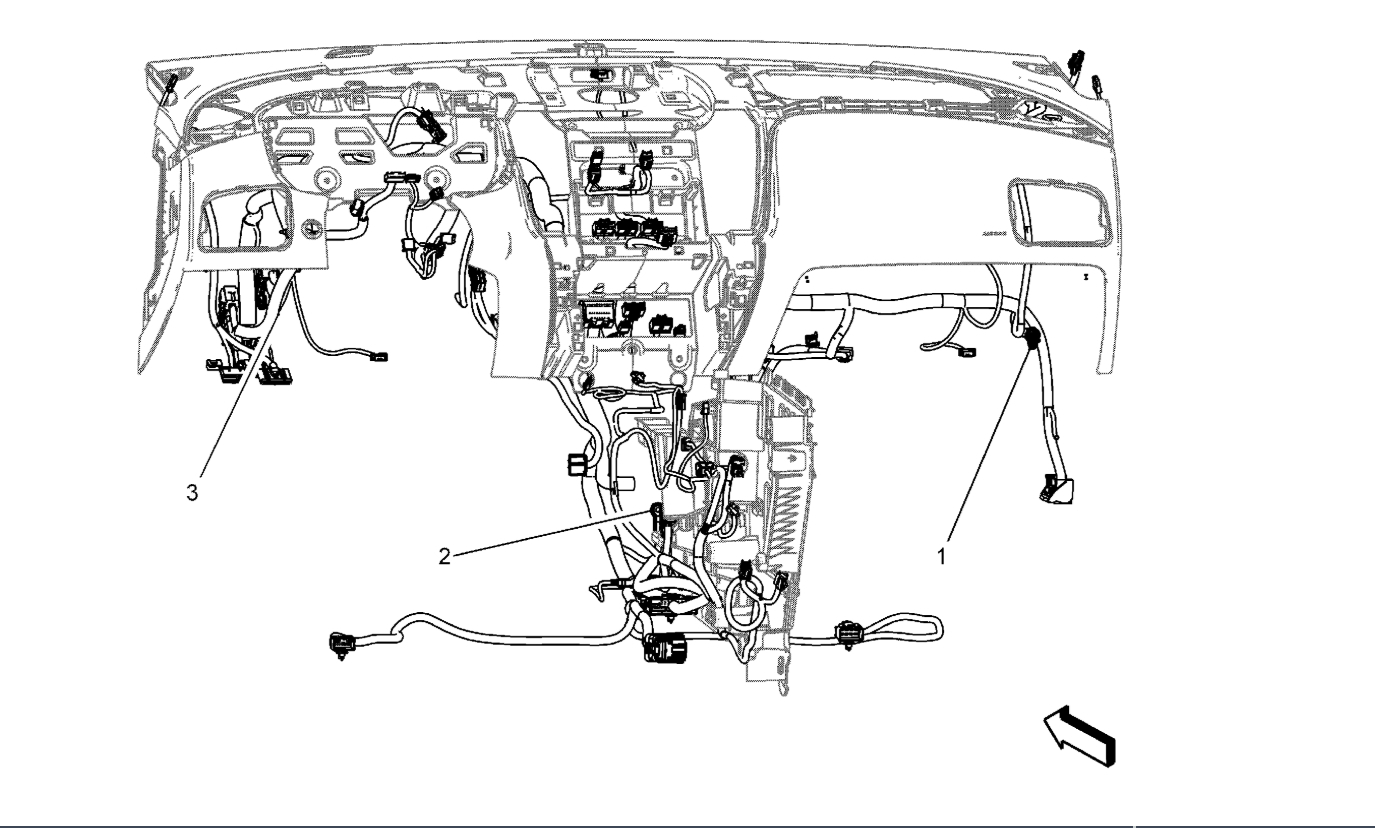 3

2

1