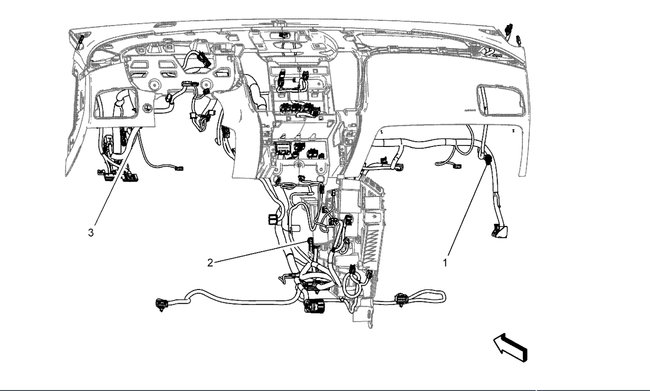 3

2

1