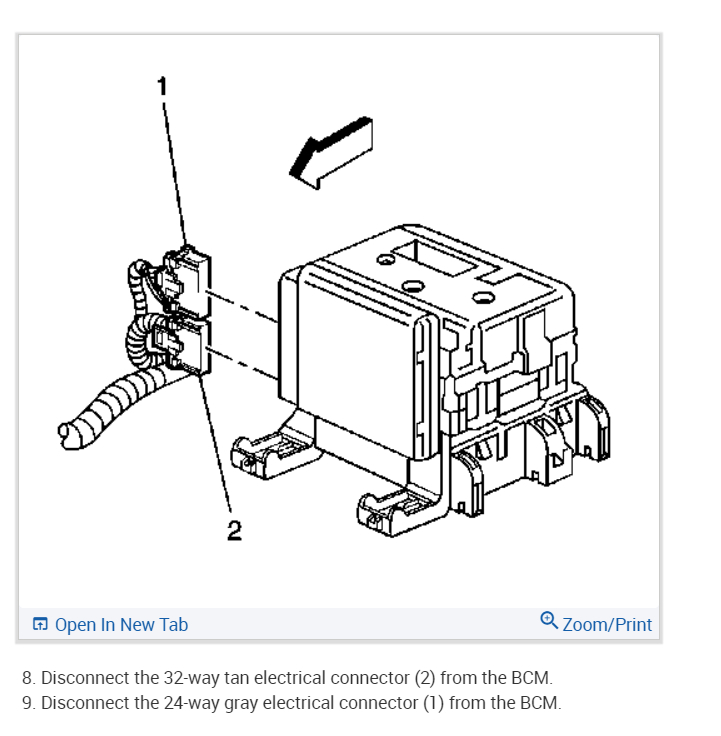 1

2

Open In New Tab

Zoom/Print

8. Disconnect the 32-way tan electrical connector (2) from the BCM.
9. Disconnect the 24-way gray electrical connector (1) from the BCM.