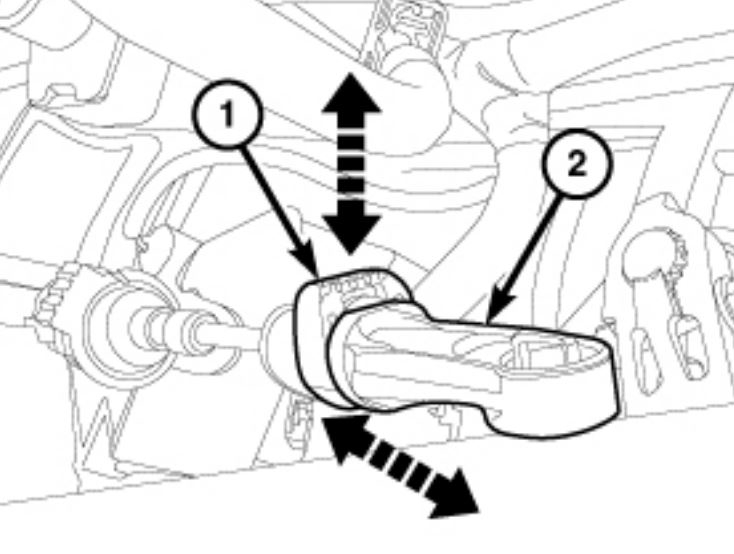 1
2