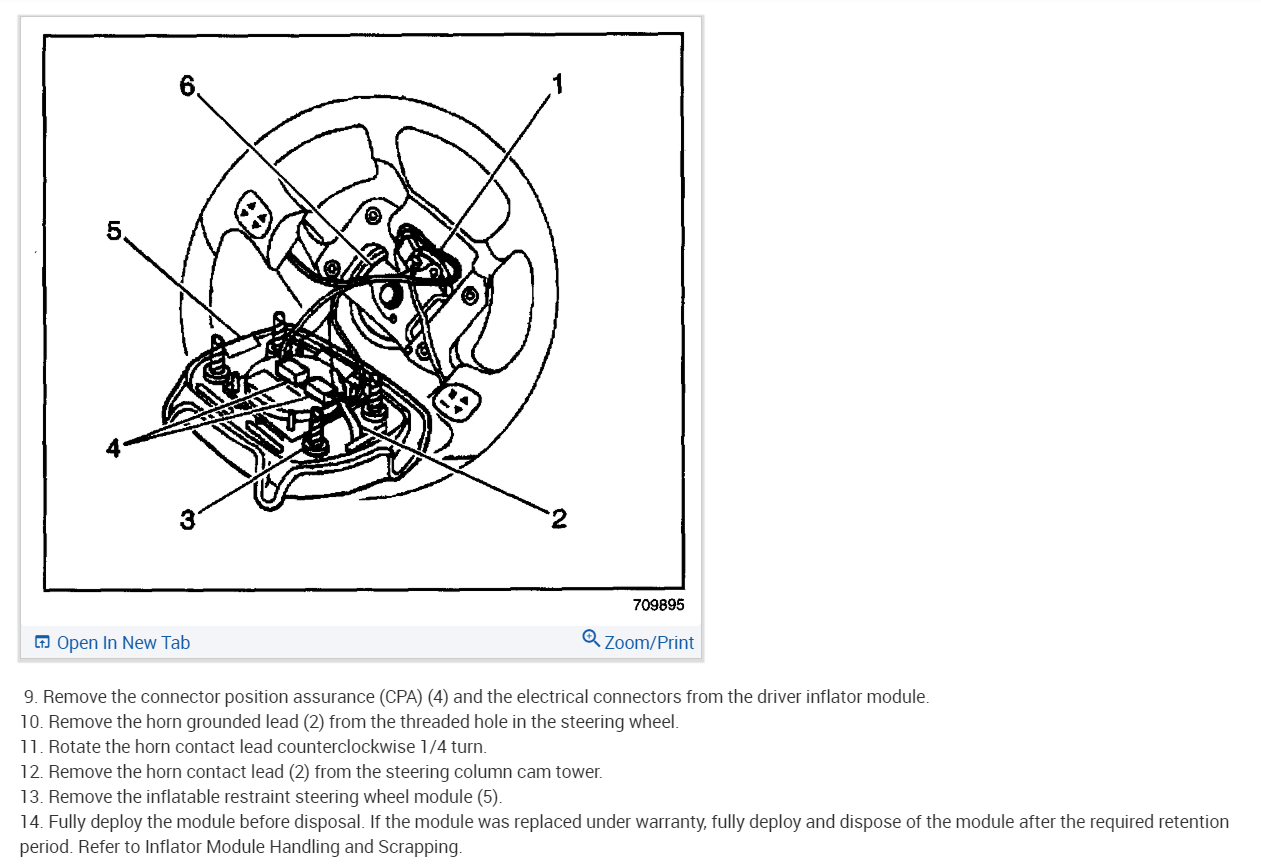 6
1
5
4
3
2
709895

Open In New Tab
Zoom/Print

9. Remove the connector position assurance (CPA) (4) and the electrical connectors from the driver inflator module.
10. Remove the horn grounded lead (2) from the threaded hole in the steering wheel.
11. Rotate the horn contact lead counterclockwise 1/4 turn.
12. Remove the horn contact lead (2) from the steering column cam tower.
13. Remove the inflatable restraint steering wheel module (5).
14. Fully deploy the module before disposal. If the module was replaced under warranty, fully deploy and dispose of the module after the required retention period. Refer to Inflator Module Handling and Scrapping.