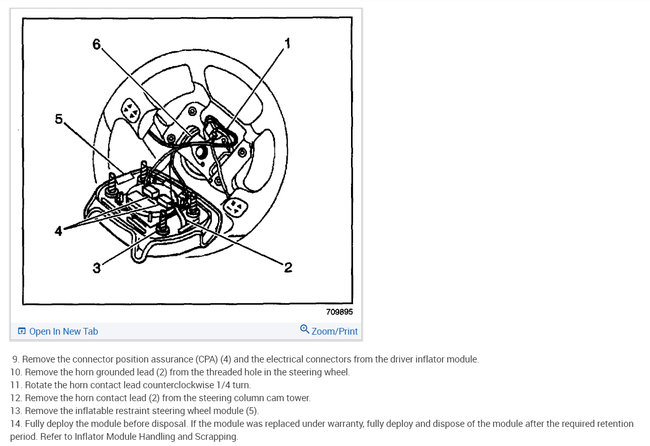 6
1
5
4
3
2
709895

Open In New Tab
Zoom/Print

9. Remove the connector position assurance (CPA) (4) and the electrical connectors from the driver inflator module.
10. Remove the horn grounded lead (2) from the threaded hole in the steering wheel.
11. Rotate the horn contact lead counterclockwise 1/4 turn.
12. Remove the horn contact lead (2) from the steering column cam tower.
13. Remove the inflatable restraint steering wheel module (5).
14. Fully deploy the module before disposal. If the module was replaced under warranty, fully deploy and dispose of the module after the required retention period. Refer to Inflator Module Handling and Scrapping.