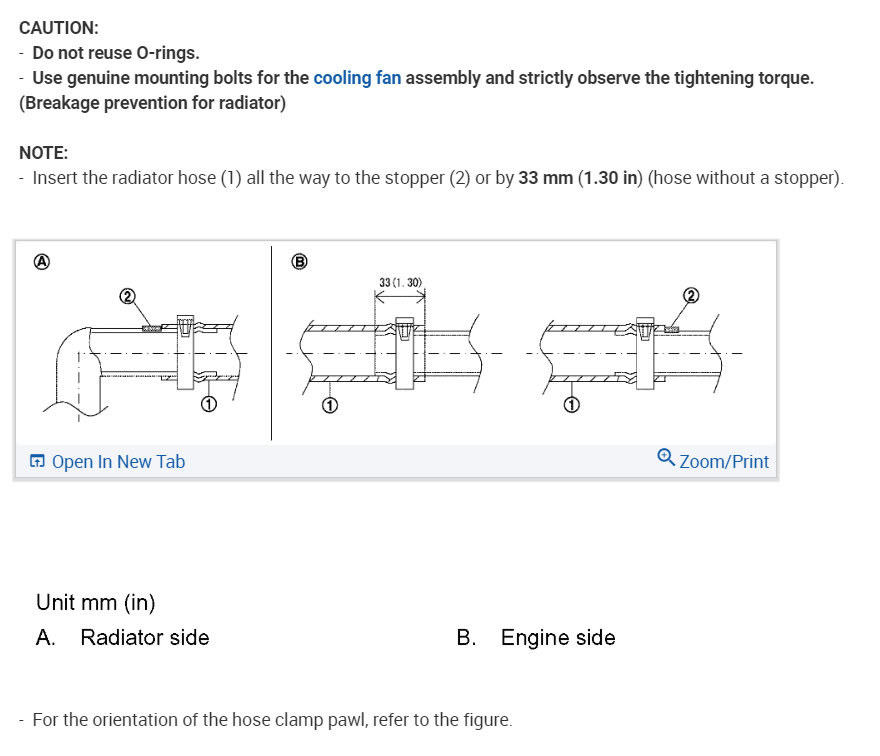 CAUTION:
- Do not reuse O-rings.
- Use genuine mounting bolts for the cooling fan assembly and strictly observe the tightening torque. (Breakage prevention for radiator)

NOTE:
- Insert the radiator hose (1) all the way to the stopper (2) or by 33 mm (1.30 in) (hose without a stopper).

Ⓐ
②
①
Ⓑ
33 (1. 30)
①
②
①

Open In New Tab
Zoom/Print

Unit mm (in)
A. Radiator side
B. Engine side

- For the orientation of the hose clamp pawl, refer to the figure.