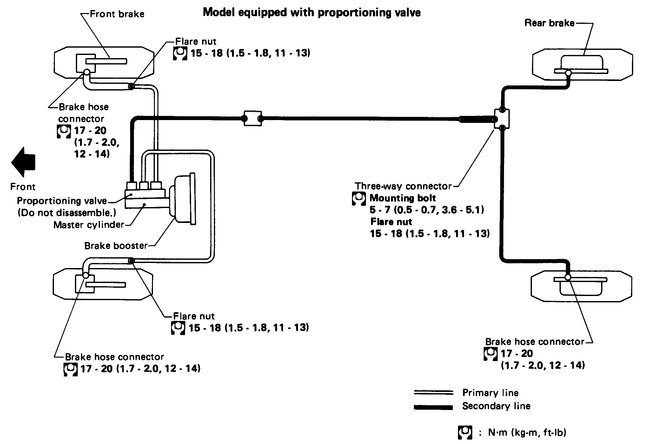 Model equipped with proportioning valve

Front brake

Flare nut
15 - 18 (1.5 - 1.8, 11 - 13)

Rear brake

Brake hose connector
17 - 20
(1.7 - 2.0,
12 - 14)

Front

Proportioning valve
(Do not disassemble.)
Master cylinder

Brake booster

Three-way connector
Mounting bolt
5 - 7 (0.5 - 0.7, 3.6 - 5.1)
Flare nut
15 - 18 (1.5 - 1.8, 11 - 13)

Flare nut
15 - 18 (1.5 - 1.8, 11 - 13)

Brake hose connector
17 - 20 (1.7 - 2.0, 12 - 14)

Brake hose connector
17 - 20
(1.7 - 2.0, 12 - 14)

Primary line
Secondary line

: N·m (kg-m, ft-lb)